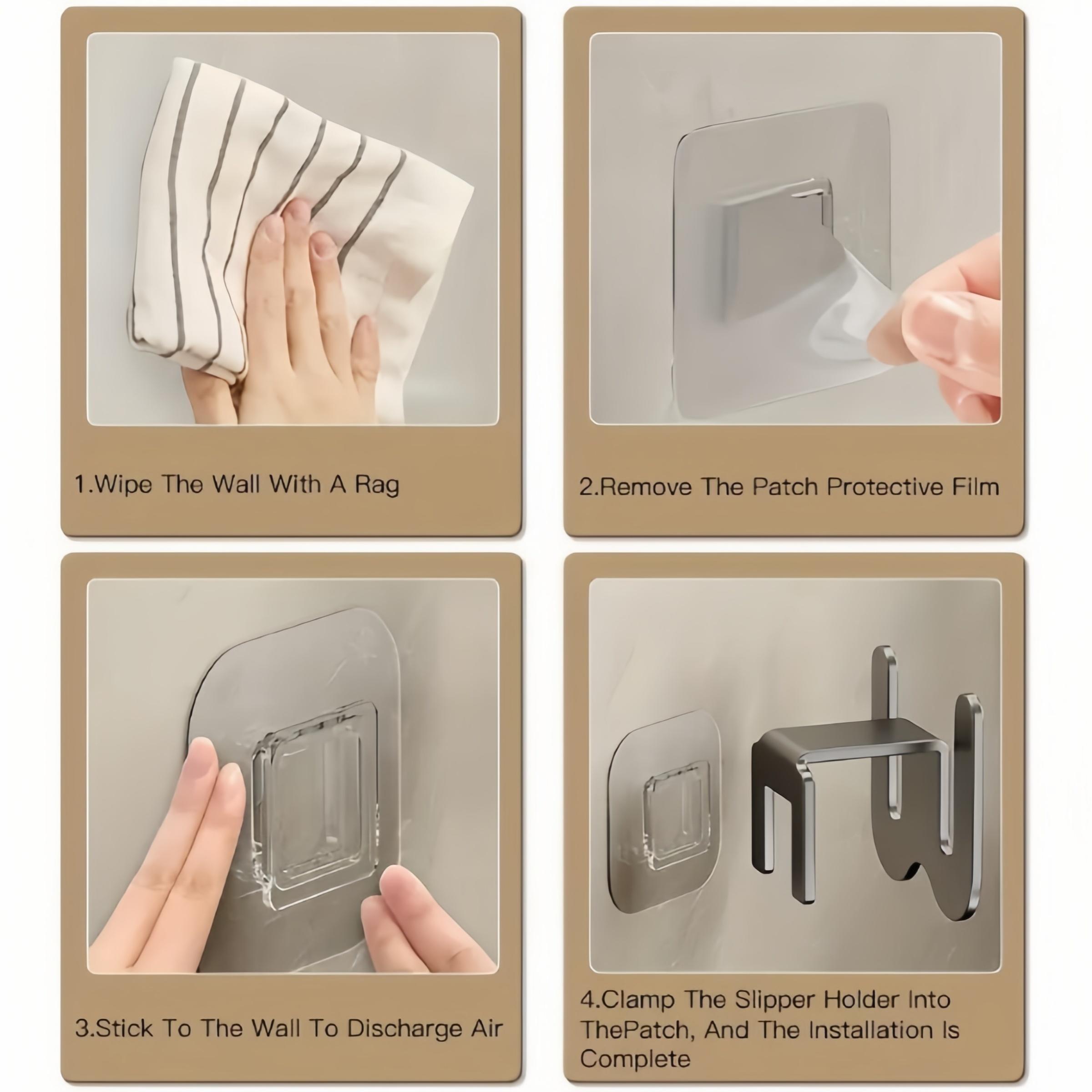 1.Wipe The Wall With A Rag

2.Remove The Patch Protective Film

3.Stick To The Wall To Discharge Air

4.Clamp The Slipper Holder Into ThePatch, And The Installation Is Complete