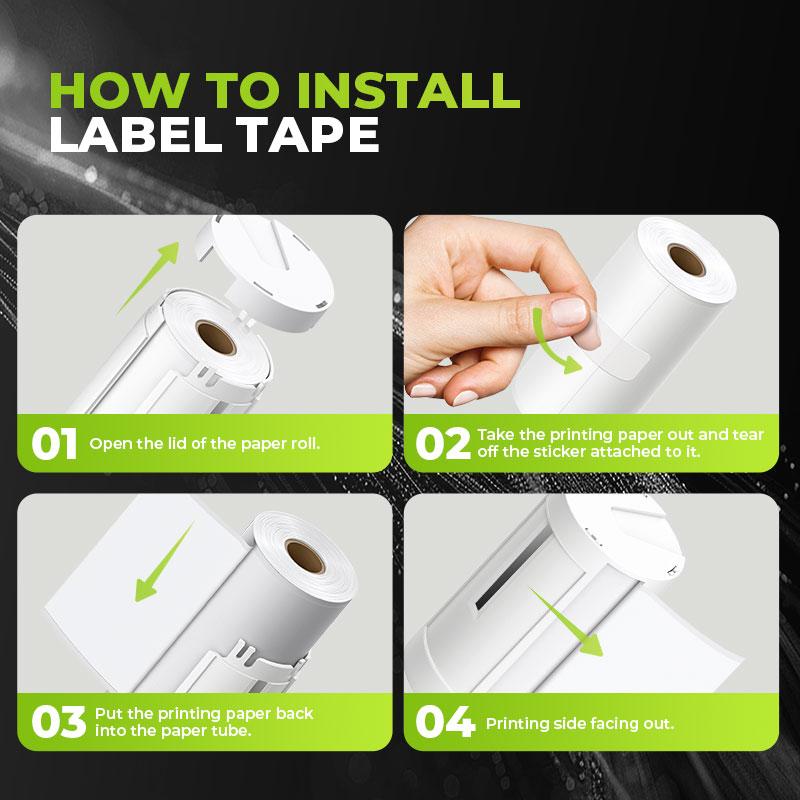 HOW TO INSTALL
LABEL TAPE

01 Open the lid of the paper roll.

02 Take the printing paper out and tear off the sticker attached to it.

03 Put the printing paper back into the paper tube.

04 Printing side facing out.