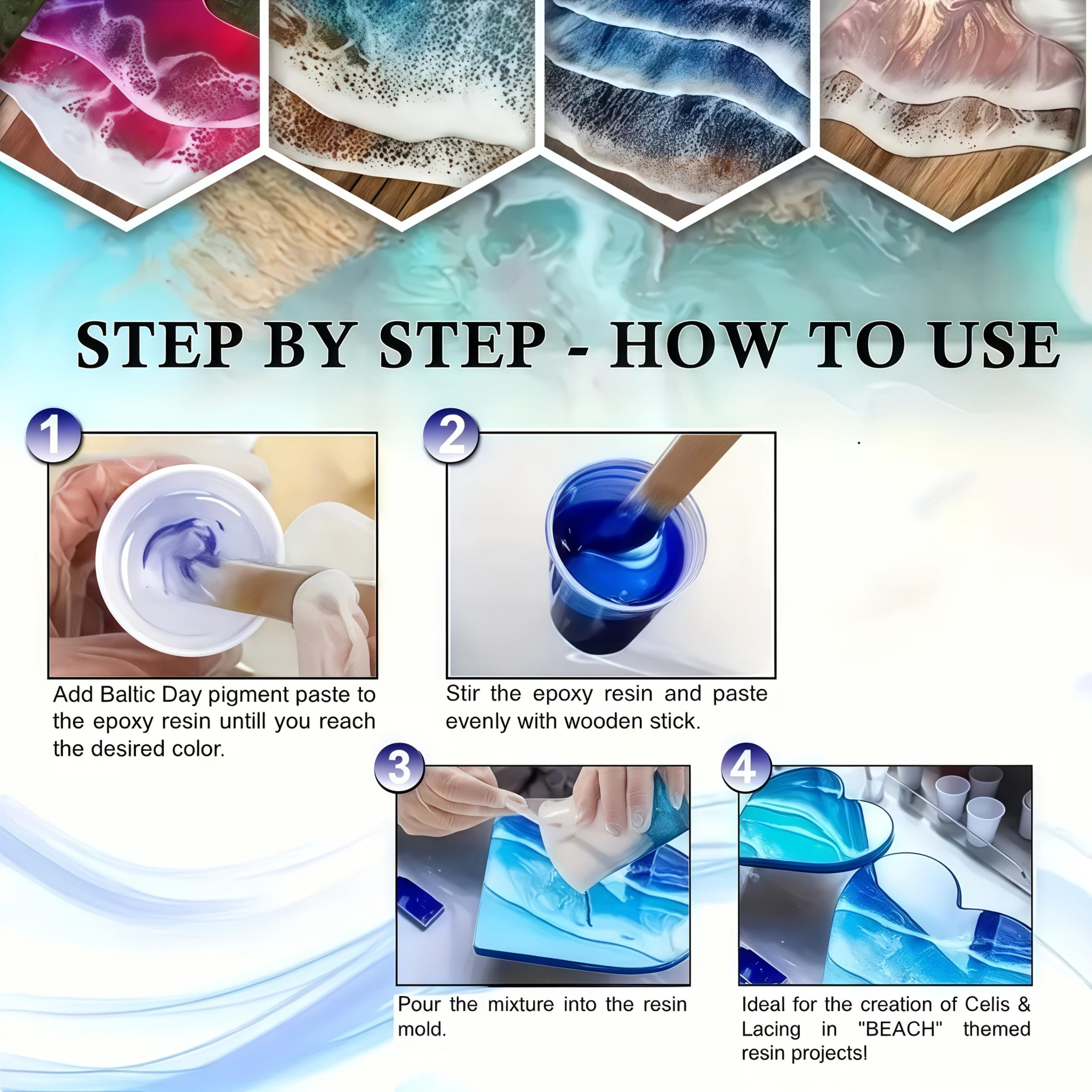 STEP BY STEP - HOW TO USE

1

Add Baltic Day pigment paste to the epoxy resin untill you reach the desired color.

2

Stir the epoxy resin and paste evenly with wooden stick.

3

Pour the mixture into the resin mold.

4

Ideal for the creation of Celis & Lacing in "BEACH" themed resin projects!