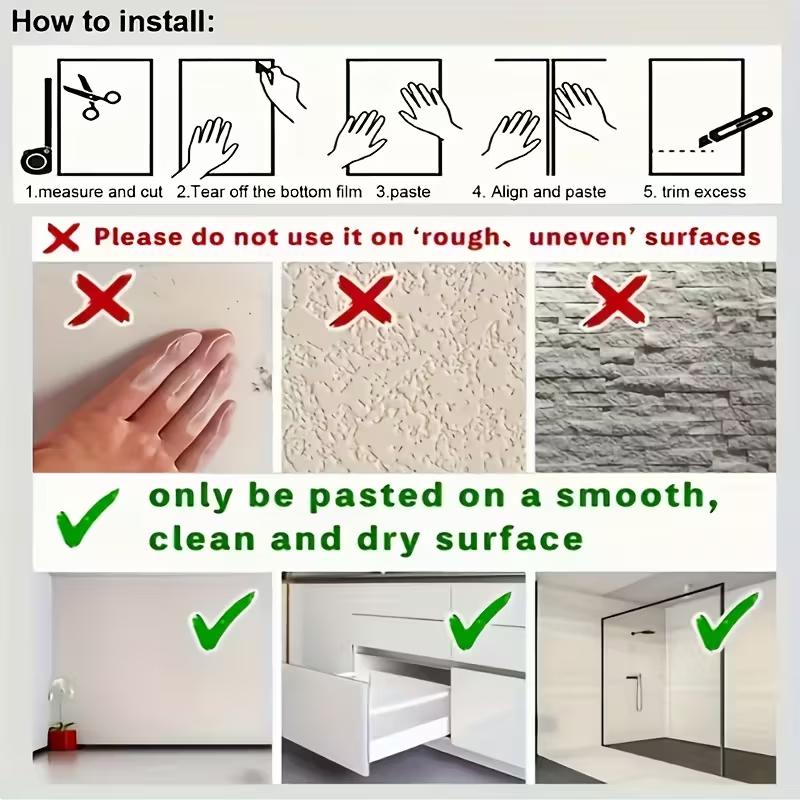 How to install:

1.measure and cut 2.Tear off the bottom film 3.paste 4. Align and paste 5. trim excess

Please do not use it on 'rough、uneven' surfaces

only be pasted on a smooth, clean and dry surface