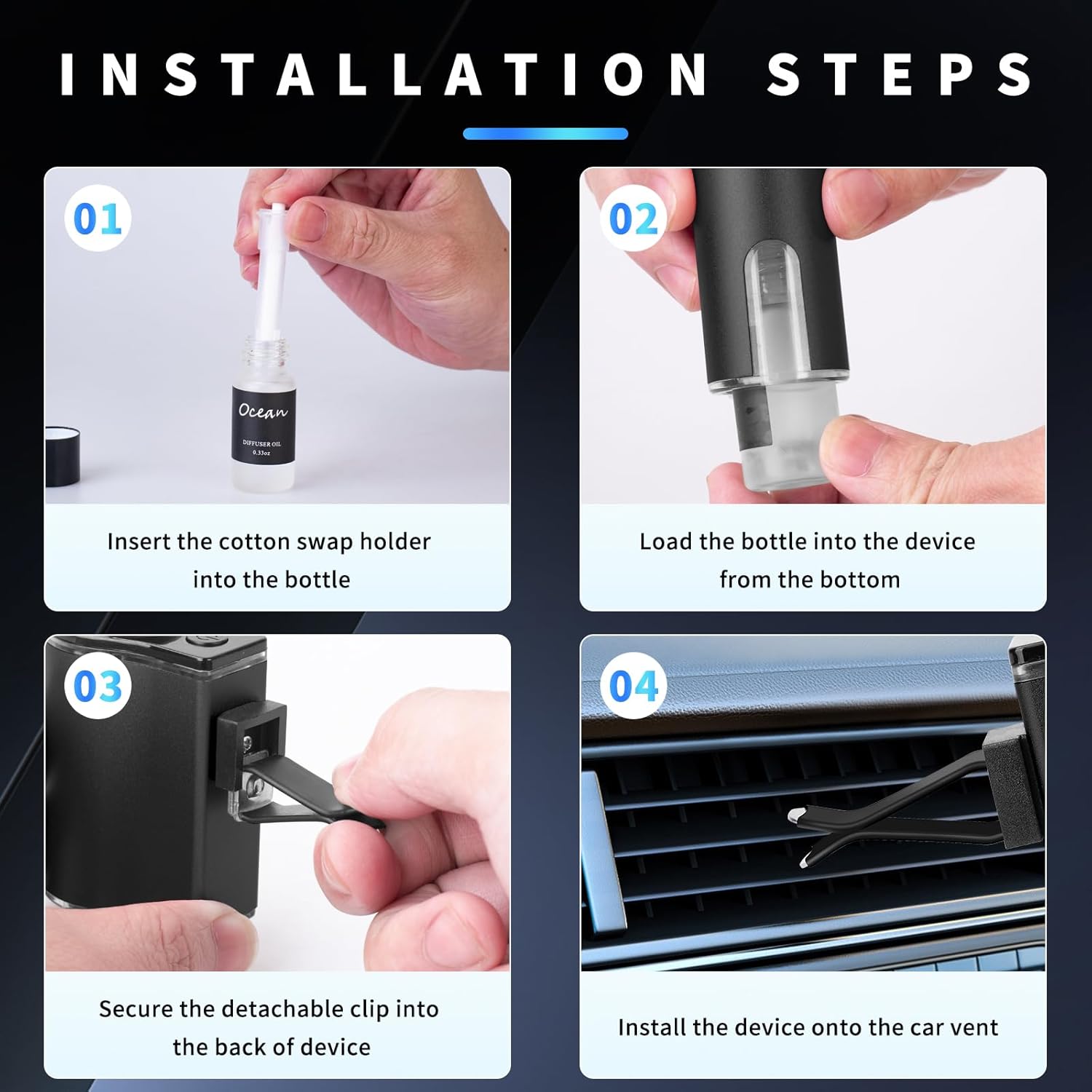 INSTALLATION STEPS

01

Ocean
DIFFUSER OIL
0.33oz

Insert the cotton swap holder into the bottle

02

Load the bottle into the device from the bottom

03

Secure the detachable clip into the back of device

04

Install the device onto the car vent