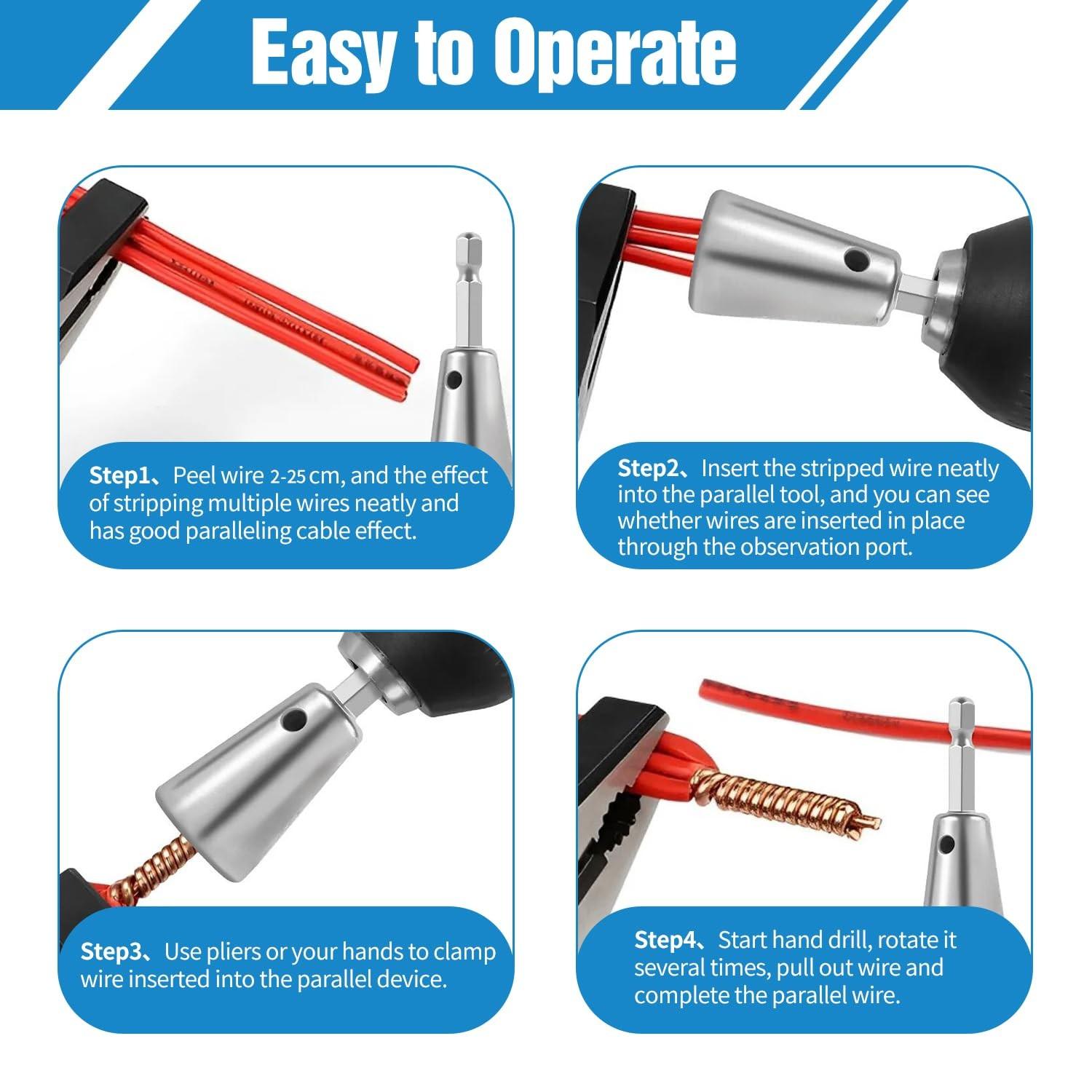 Easy to Operate

Step1、Peel wire 2-25 cm, and the effect of stripping multiple wires neatly and has good paralleling cable effect.

Step2、Insert the stripped wire neatly into the parallel tool, and you can see whether wires are inserted in place through the observation port.

Step3、Use pliers or your hands to clamp wire inserted into the parallel device.

Step4、Start hand drill, rotate it several times, pull out wire and complete the parallel wire.