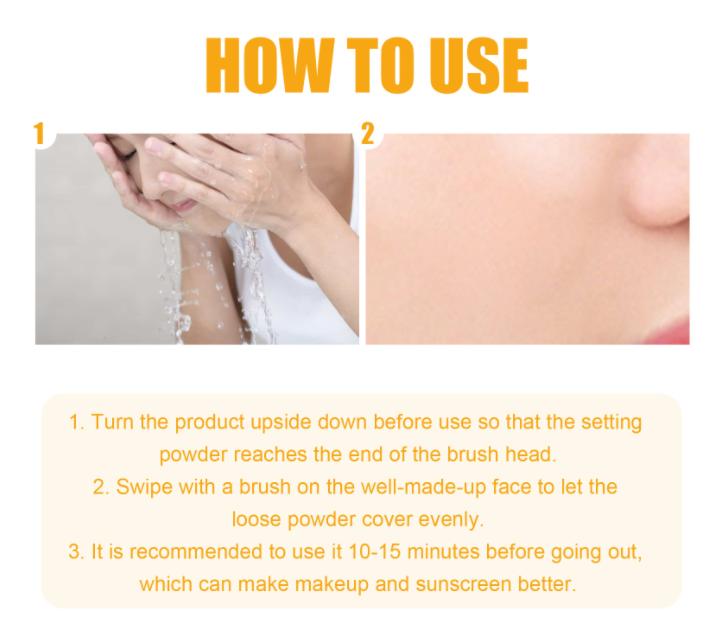 HOW TO USE

1

2

1. Turn the product upside down before use so that the setting powder reaches the end of the brush head.
2. Swipe with a brush on the well-made-up face to let the loose powder cover evenly.
3. It is recommended to use it 10-15 minutes before going out, which can make makeup and sunscreen better.