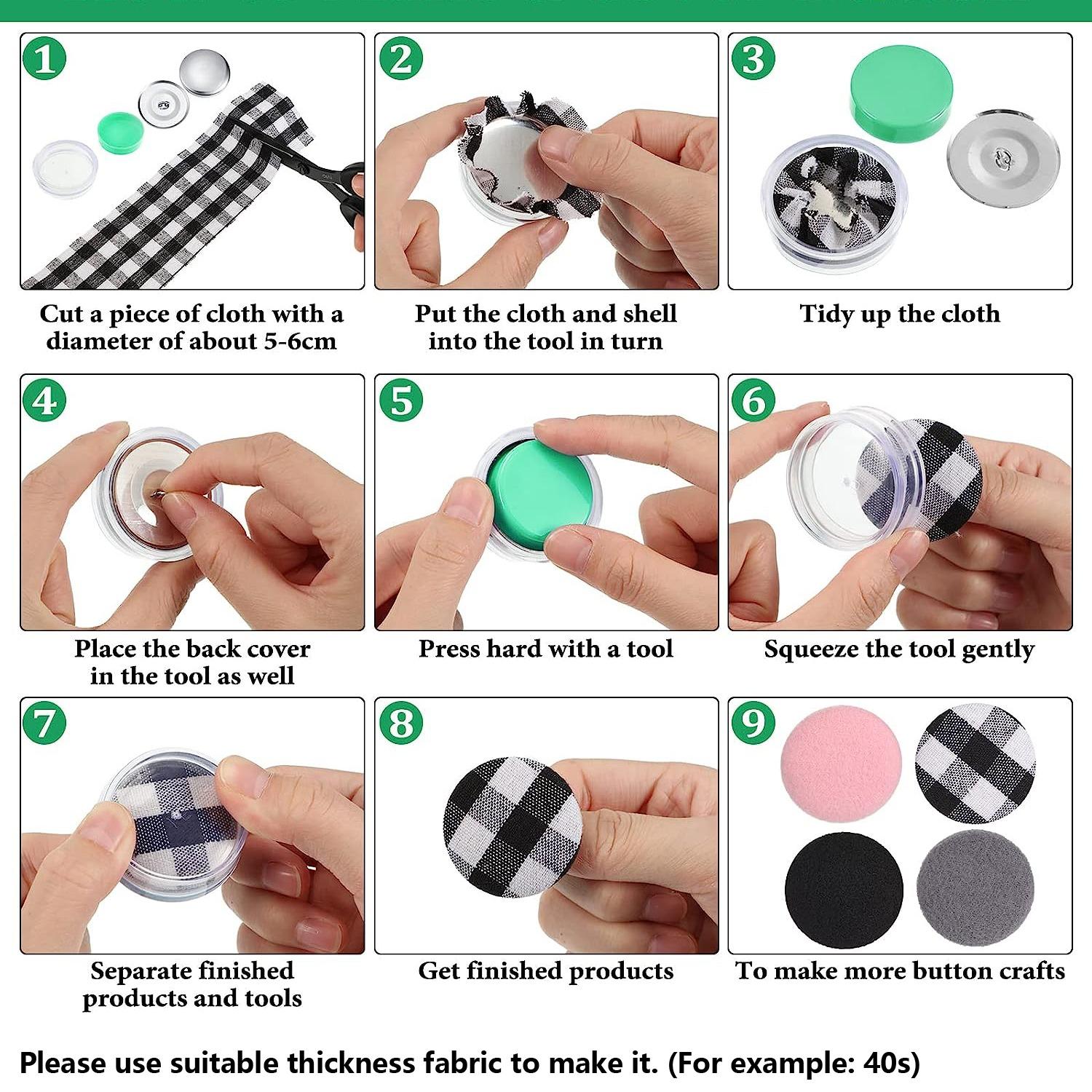 1

Cut a piece of cloth with a diameter of about 5-6cm

2

Put the cloth and shell into the tool in turn

3

Tidy up the cloth

4

Place the back cover in the tool as well

5

Press hard with a tool

6

Squeeze the tool gently

7

Separate finished products and tools

8

Get finished products

9

To make more button crafts

Please use suitable thickness fabric to make it. (For example: 40s)