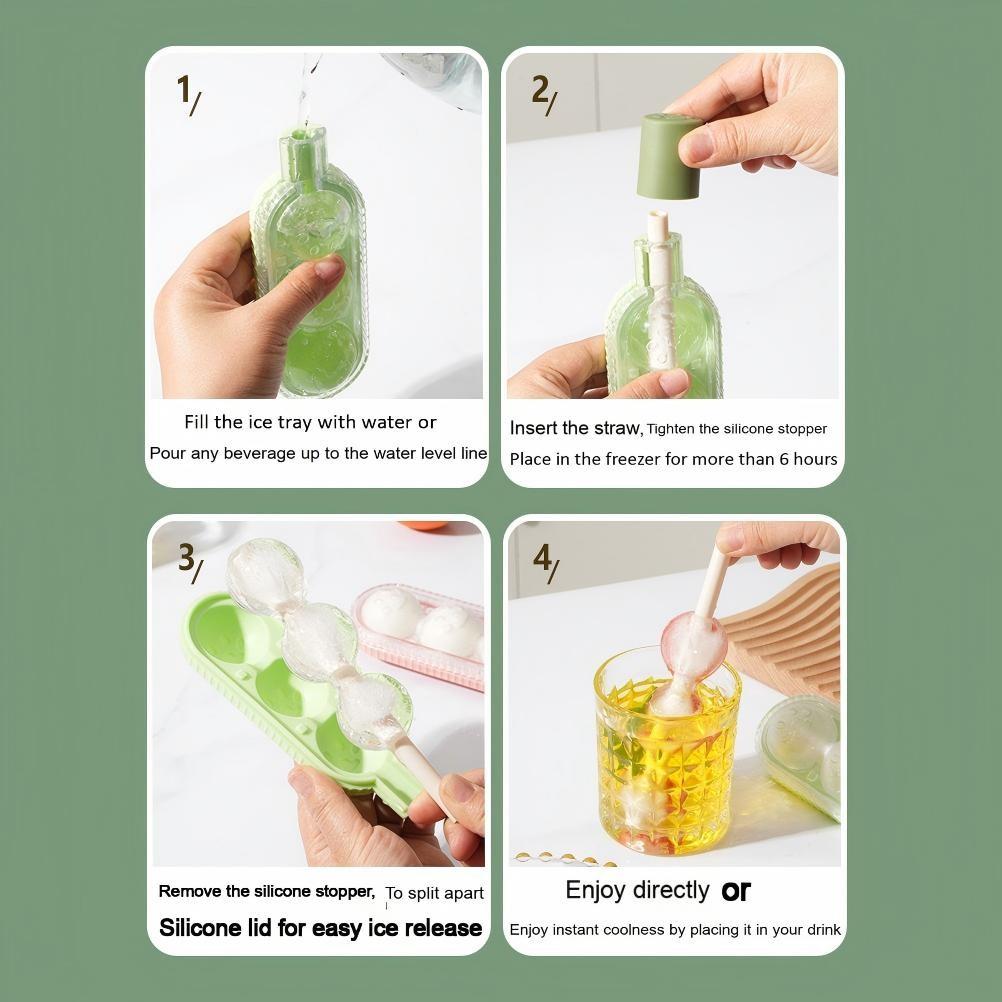 1/

Fill the ice tray with water or
Pour any beverage up to the water level line

2/

Insert the straw, Tighten the silicone stopper
Place in the freezer for more than 6 hours

3/

Remove the silicone stopper, To split apart
Silicone lid for easy ice release

4/

Enjoy directly or
Enjoy instant coolness by placing it in your drink