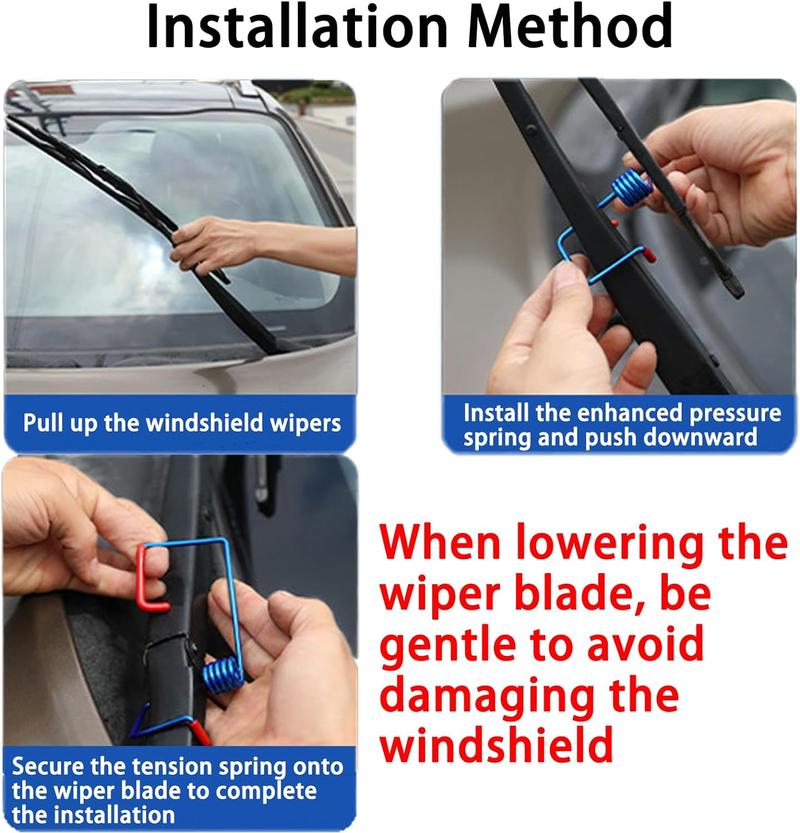 Installation Method

Pull up the windshield wipers

Install the enhanced pressure spring and push downward

Secure the tension spring onto the wiper blade to complete the installation

When lowering the wiper blade, be gentle to avoid damaging the windshield