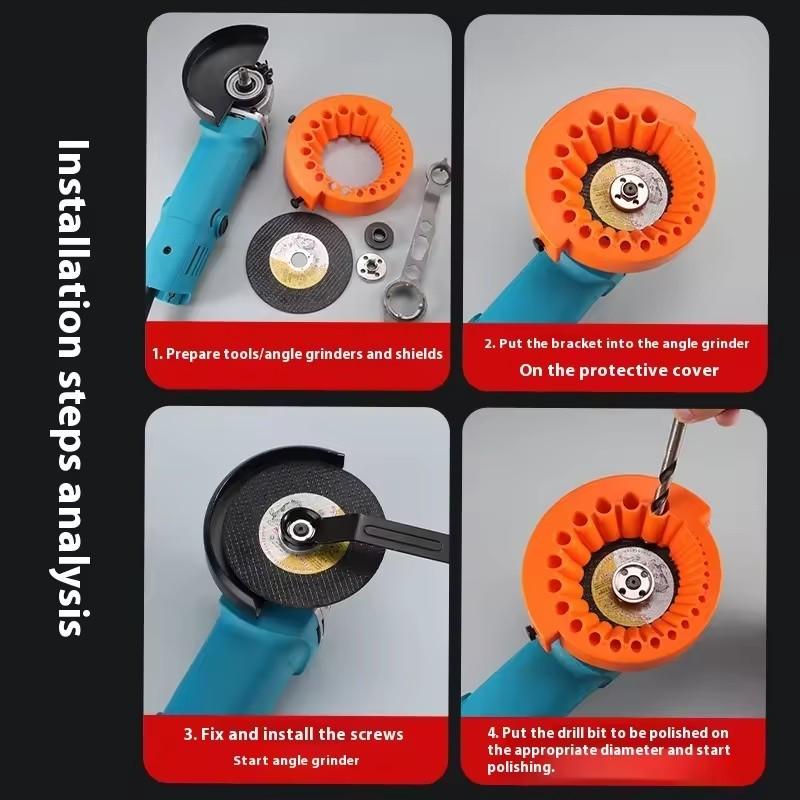 Installation steps analysis

1. Prepare tools/angle grinders and shields

2. Put the bracket into the angle grinder
On the protective cover

3. Fix and install the screws
Start angle grinder

4. Put the drill bit to be polished on the appropriate diameter and start polishing.