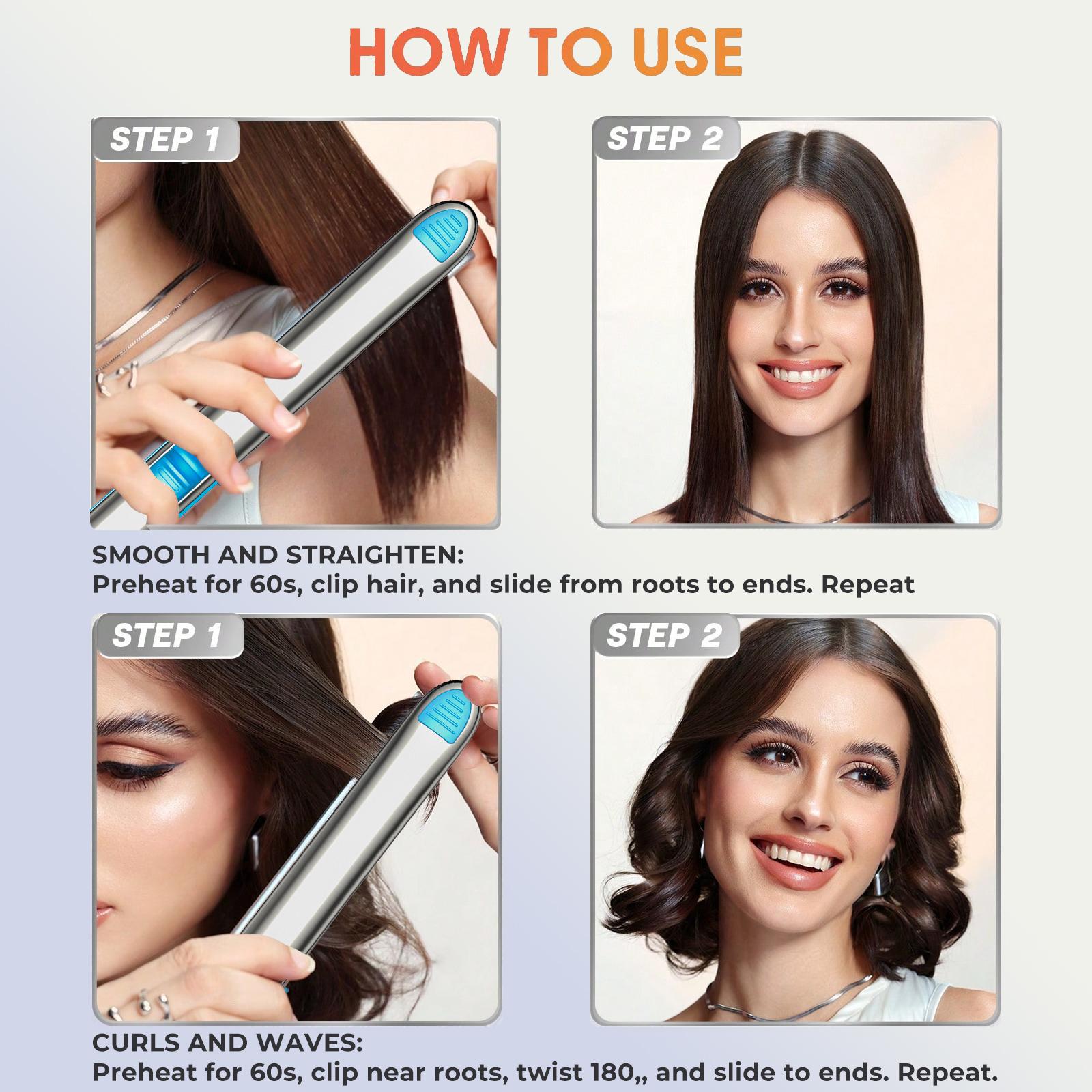 HOW TO USE

STEP 1

STEP 2

SMOOTH AND STRAIGHTEN:
Preheat for 60s, clip hair, and slide from roots to ends. Repeat

STEP 1

STEP 2

CURLS AND WAVES:
Preheat for 60s, clip near roots, twist 180,, and slide to ends. Repeat.