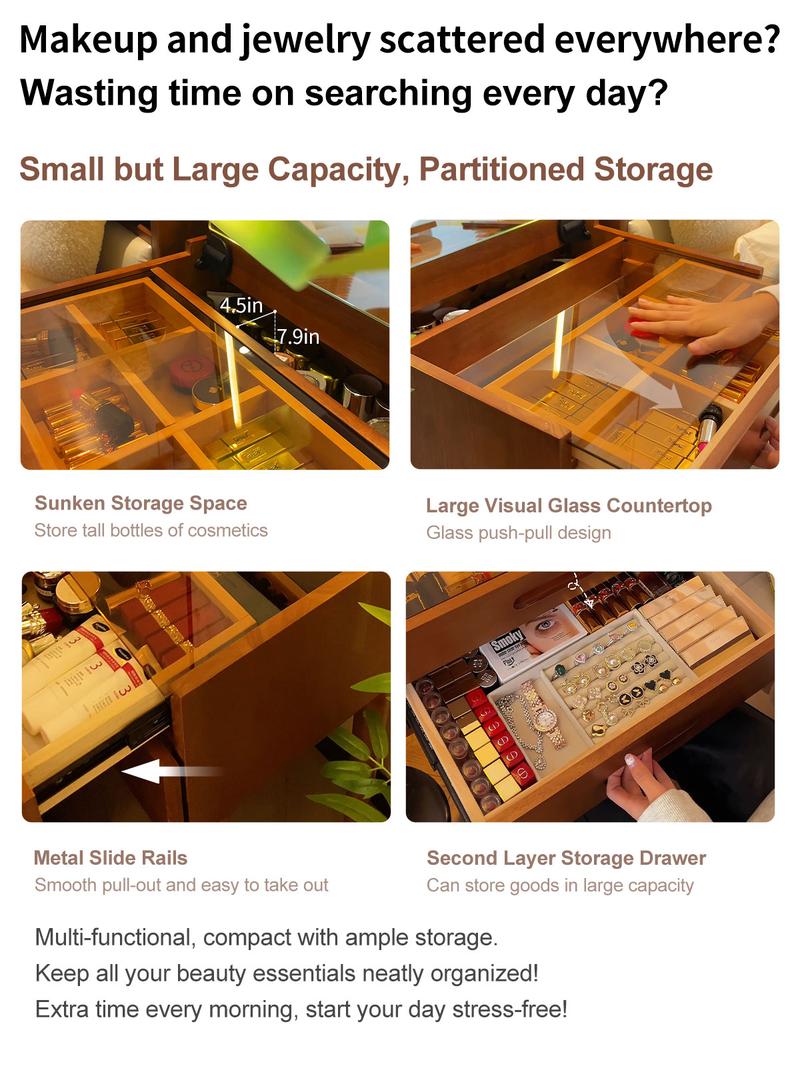 Makeup and jewelry scattered everywhere?
Wasting time on searching every day?

Small but Large Capacity, Partitioned Storage

4.5in
7.9in

Sunken Storage Space
Store tall bottles of cosmetics

Large Visual Glass Countertop
Glass push-pull design

Smoky

Metal Slide Rails
Smooth pull-out and easy to take out

Second Layer Storage Drawer
Can store goods in large capacity

Multi-functional, compact with ample storage.
Keep all your beauty essentials neatly organized!
Extra time every morning, start your day stress-free!