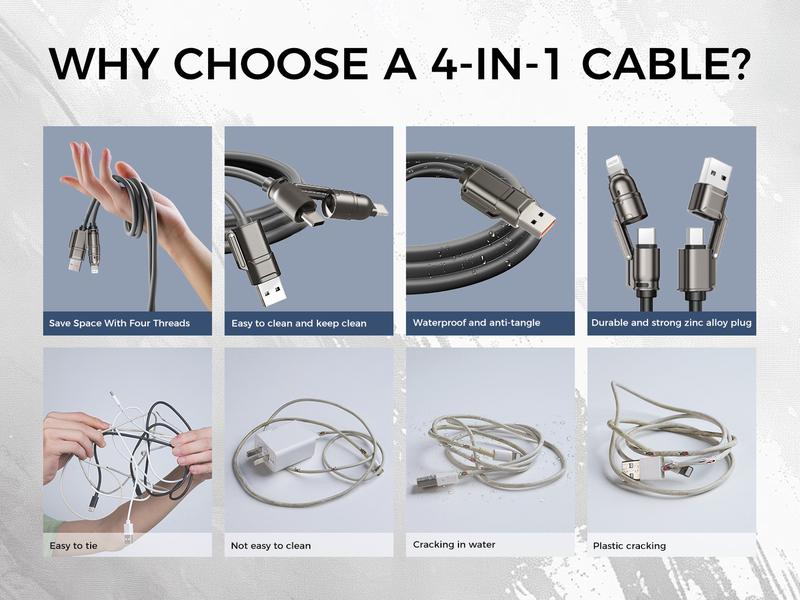 WHY CHOOSE A 4-IN-1 CABLE?

Save Space With Four Threads

Easy to clean and keep clean

Waterproof and anti-tangle

Durable and strong zinc alloy plug

Easy to tie

Not easy to clean

Cracking in water

Plastic cracking