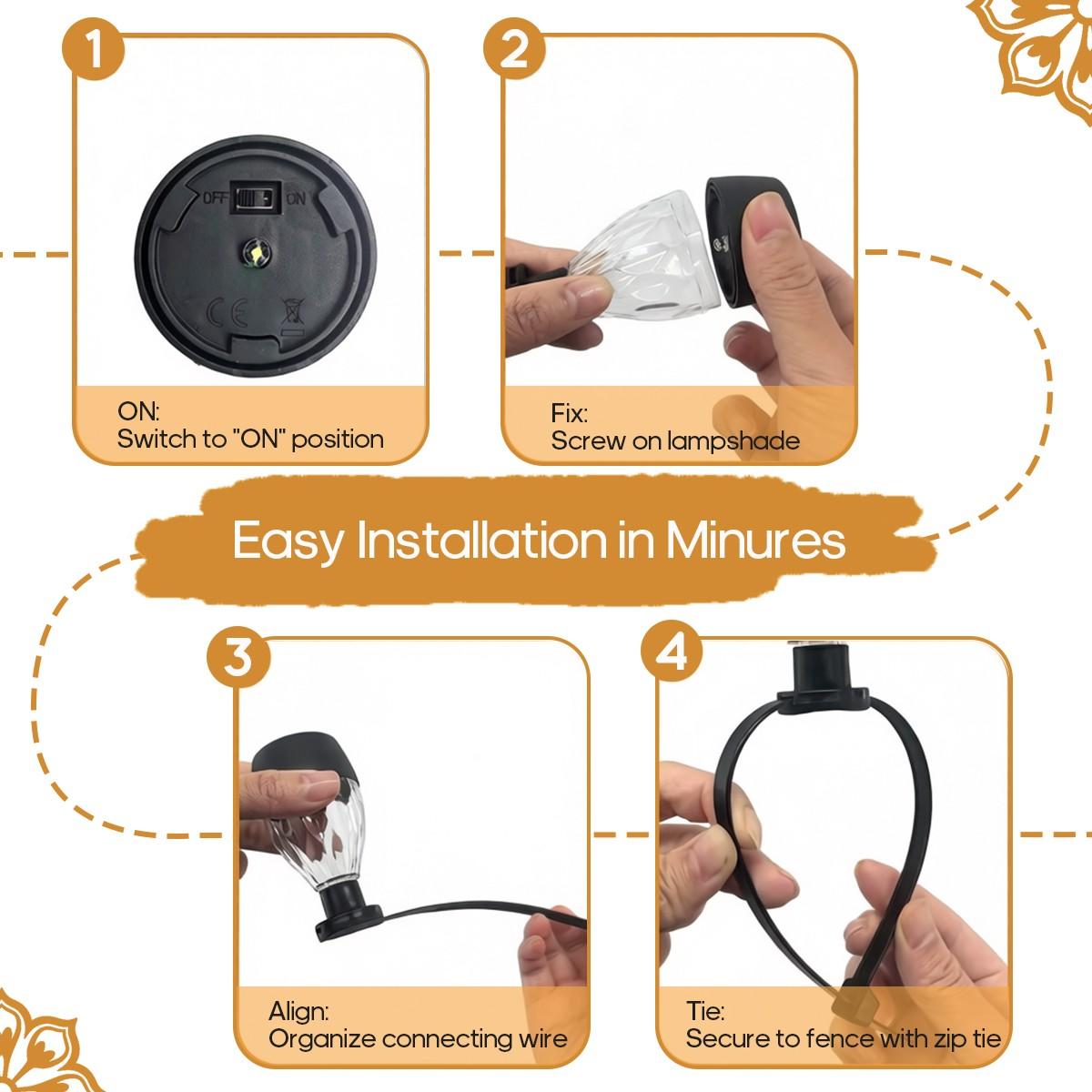 1

OFF ON

CE

ON:
Switch to "ON" position

2

Fix:
Screw on lampshade

Easy Installation in Minures

3

Align:
Organize connecting wire

4

Tie:
Secure to fence with zip tie