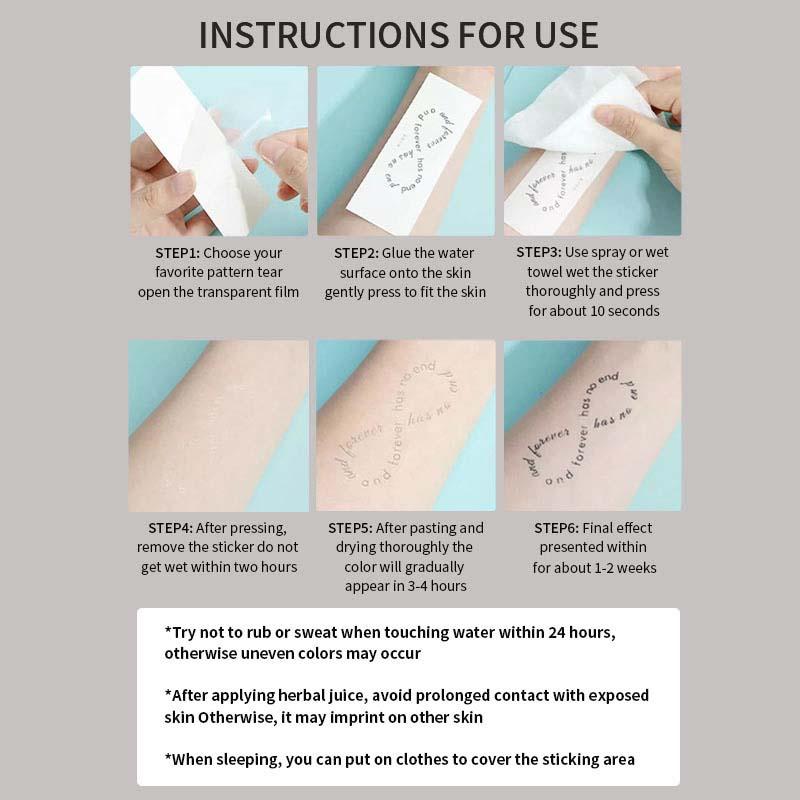 INSTRUCTIONS FOR USE

and forever has no end
and forever has no end

STEP1: Choose your favorite pattern tear open the transparent film

STEP2: Glue the water surface onto the skin gently press to fit the skin

STEP3: Use spray or wet towel wet the sticker thoroughly and press for about 10 seconds

and forever has no end
and forever has no end
and forever has no end
and forever has no end

STEP4: After pressing, remove the sticker do not get wet within two hours

STEP5: After pasting and drying thoroughly the color will gradually appear in 3-4 hours

STEP6: Final effect presented within for about 1-2 weeks

*Try not to rub or sweat when touching water within 24 hours, otherwise uneven colors may occur

*After applying herbal juice, avoid prolonged contact with exposed skin Otherwise, it may imprint on other skin

*When sleeping, you can put on clothes to cover the sticking area