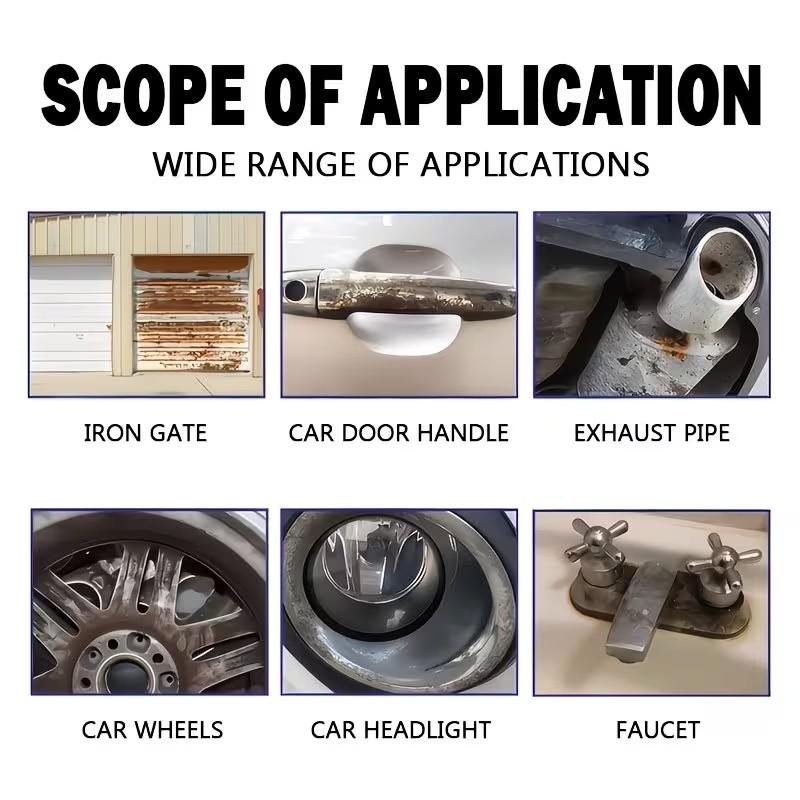 SCOPE OF APPLICATION

WIDE RANGE OF APPLICATIONS

IRON GATE

CAR DOOR HANDLE

EXHAUST PIPE

CAR WHEELS

CAR HEADLIGHT

FAUCET