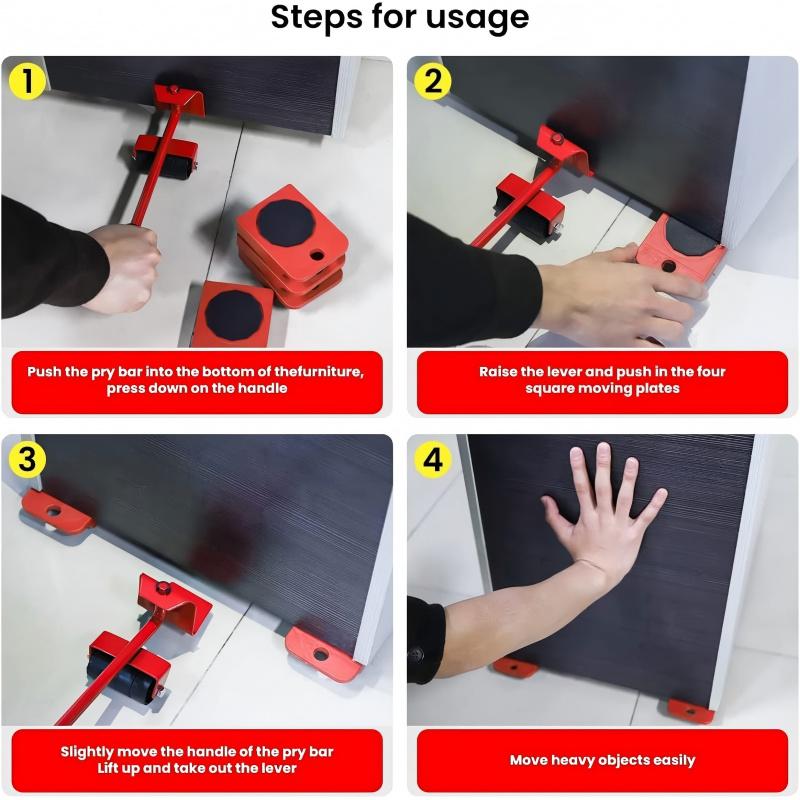 Steps for usage

1

Push the pry bar into the bottom of thefurniture, press down on the handle

2

Raise the lever and push in the four square moving plates

3

Slightly move the handle of the pry bar Lift up and take out the lever

4

Move heavy objects easily