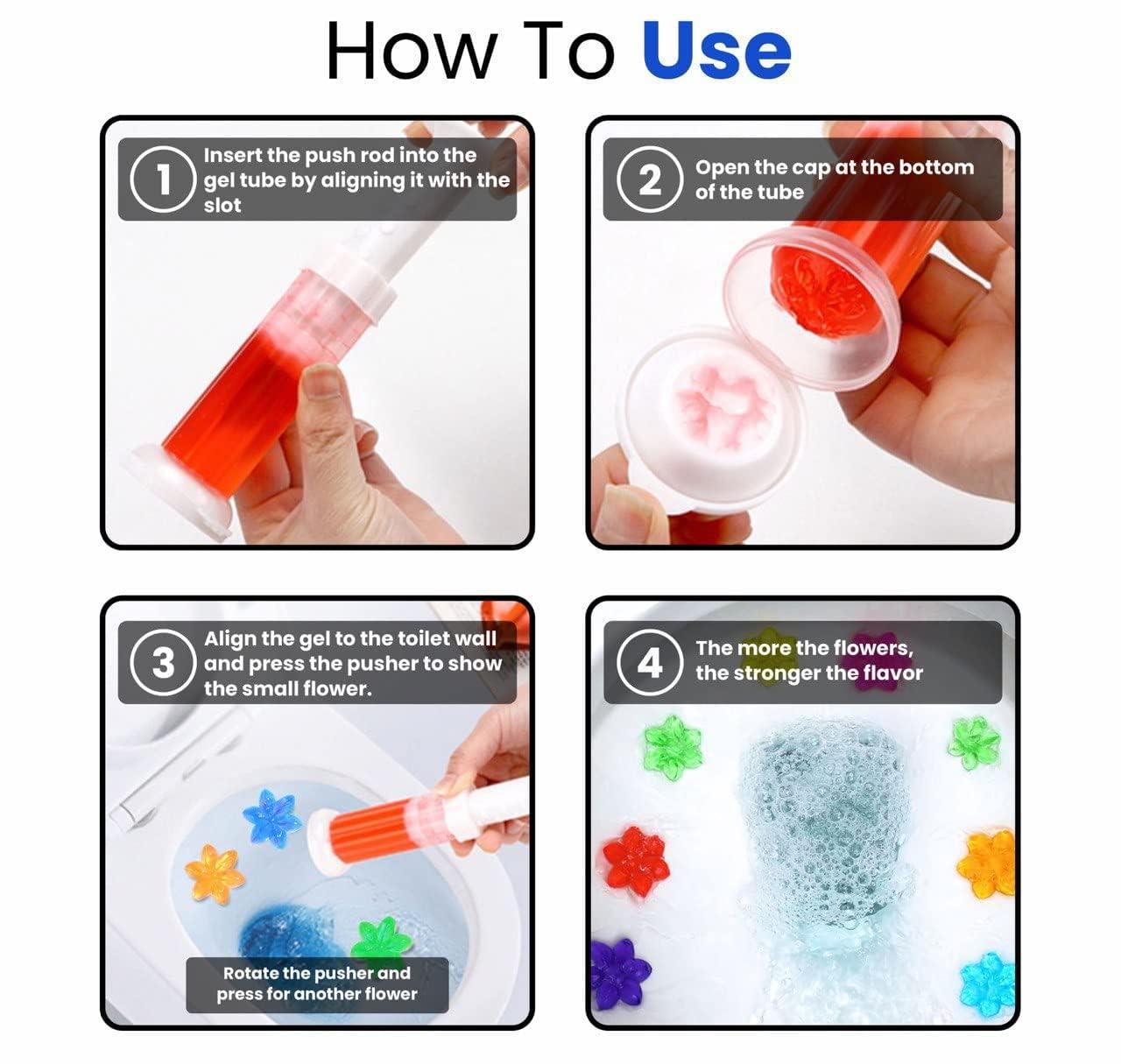 How To Use

1 Insert the push rod into the gel tube by aligning it with the slot

2 Open the cap at the bottom of the tube

3 Align the gel to the toilet wall and press the pusher to show the small flower.

Rotate the pusher and press for another flower

4 The more the flowers, the stronger the flavor