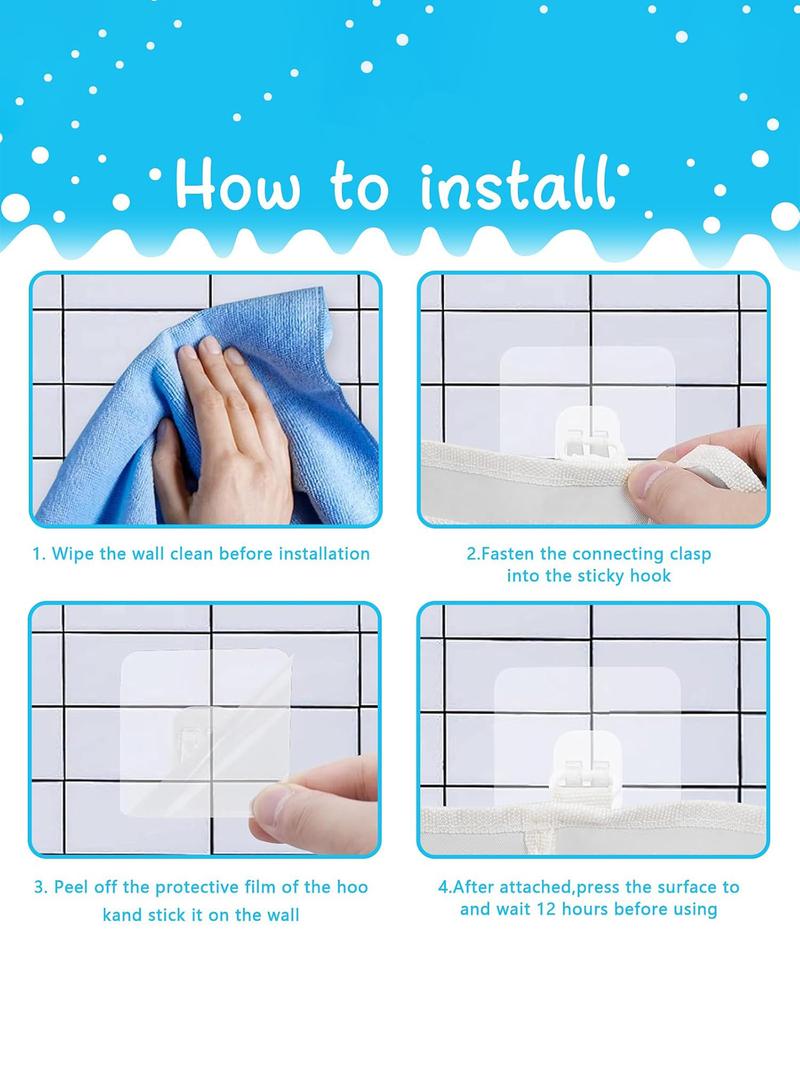 How to install

1. Wipe the wall clean before installation

2.Fasten the connecting clasp into the sticky hook

3. Peel off the protective film of the hoo kand stick it on the wall

4.After attached,press the surface to and wait 12 hours before using