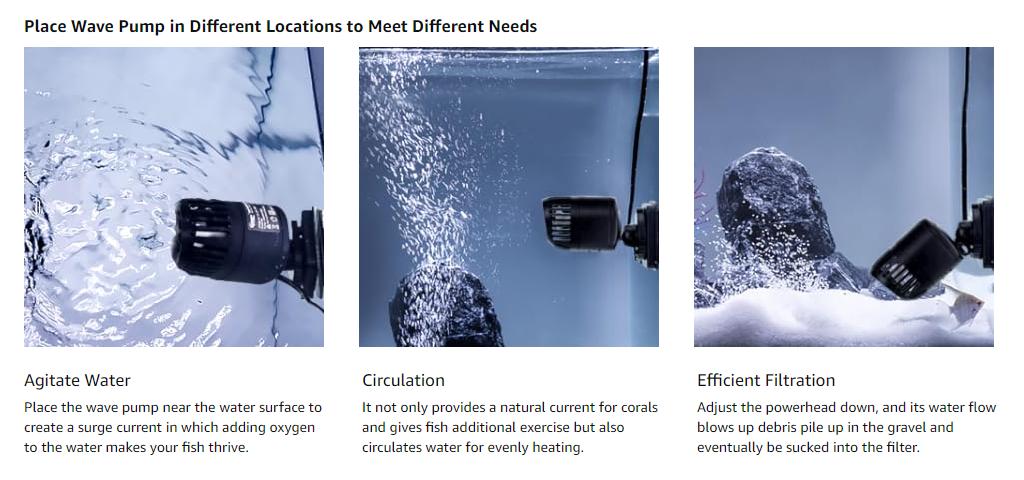 Place Wave Pump in Different Locations to Meet Different Needs

Agitate Water

Place the wave pump near the water surface to create a surge current in which adding oxygen to the water makes your fish thrive.

Circulation

It not only provides a natural current for corals and gives fish additional exercise but also circulates water for evenly heating.

Efficient Filtration

Adjust the powerhead down, and its water flow blows up debris pile up in the gravel and eventually be sucked into the filter.