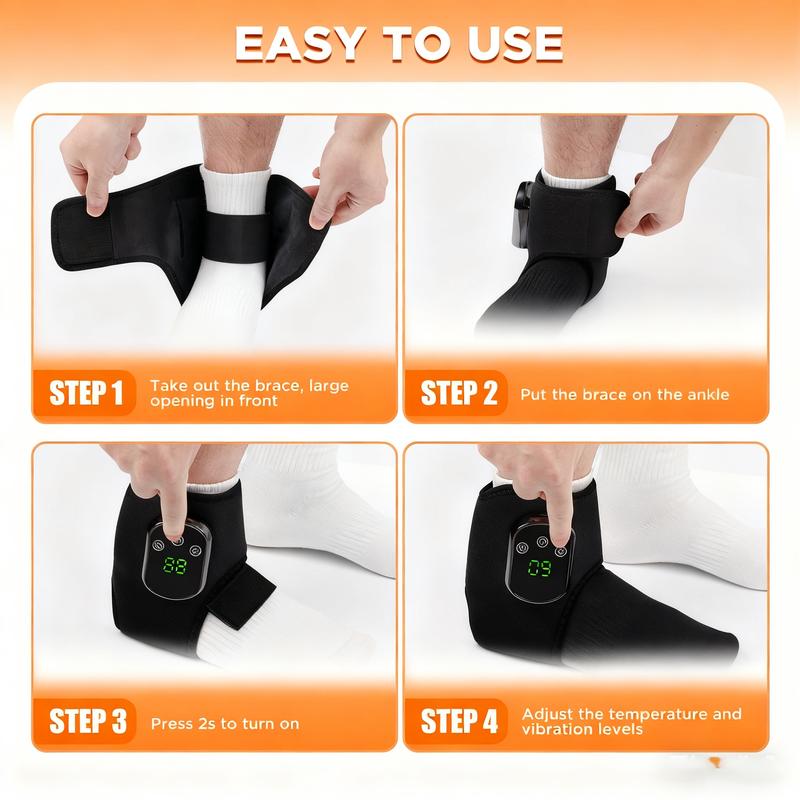 EASY TO USE

STEP 1 Take out the brace, large opening in front

STEP 2 Put the brace on the ankle

88

STEP 3 Press 2s to turn on

09

STEP 4 Adjust the temperature and vibration levels