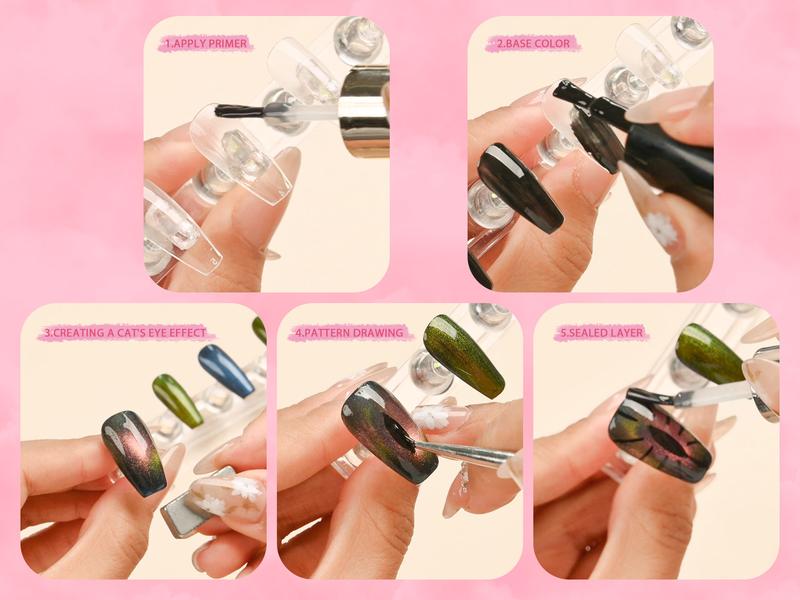 1.APPLY PRIMER

2.BASE COLOR

3.CREATING A CAT'S EYE EFFECT

4.PATTERN DRAWING

5.SEALED LAYER