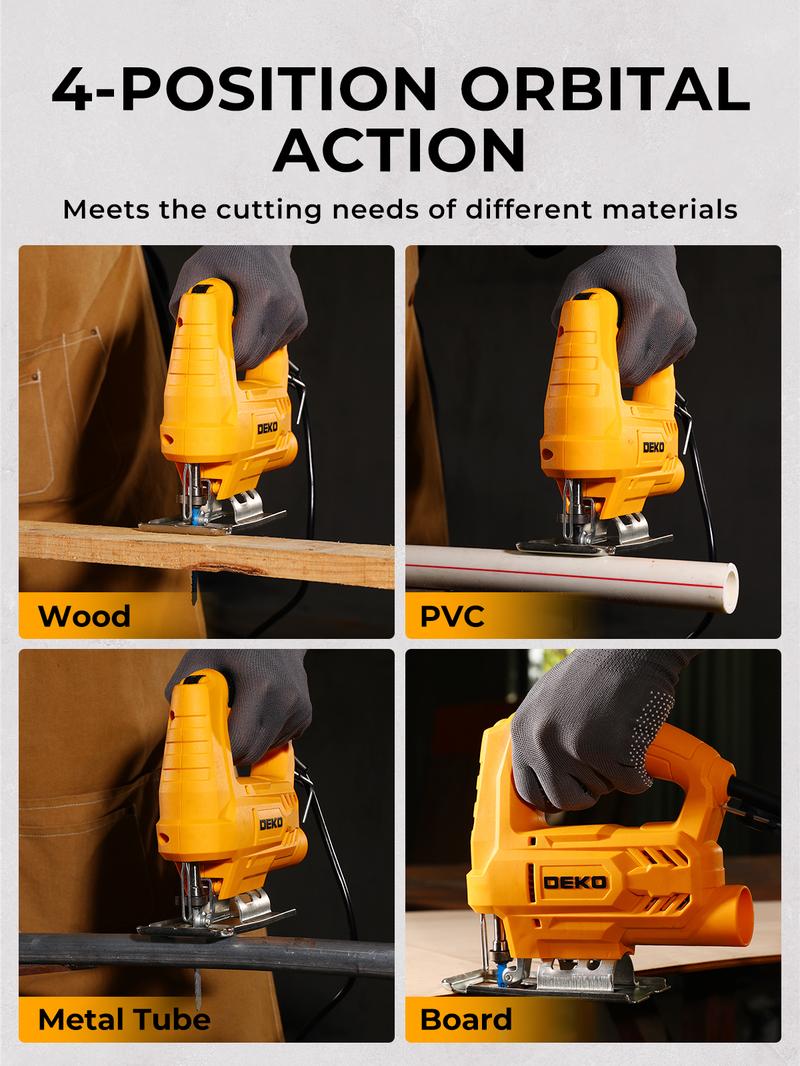 4-POSITION ORBITAL ACTION

Meets the cutting needs of different materials

DEKO

Wood

DEKO

PVC

DEKO

Metal Tube

DEKO

Board