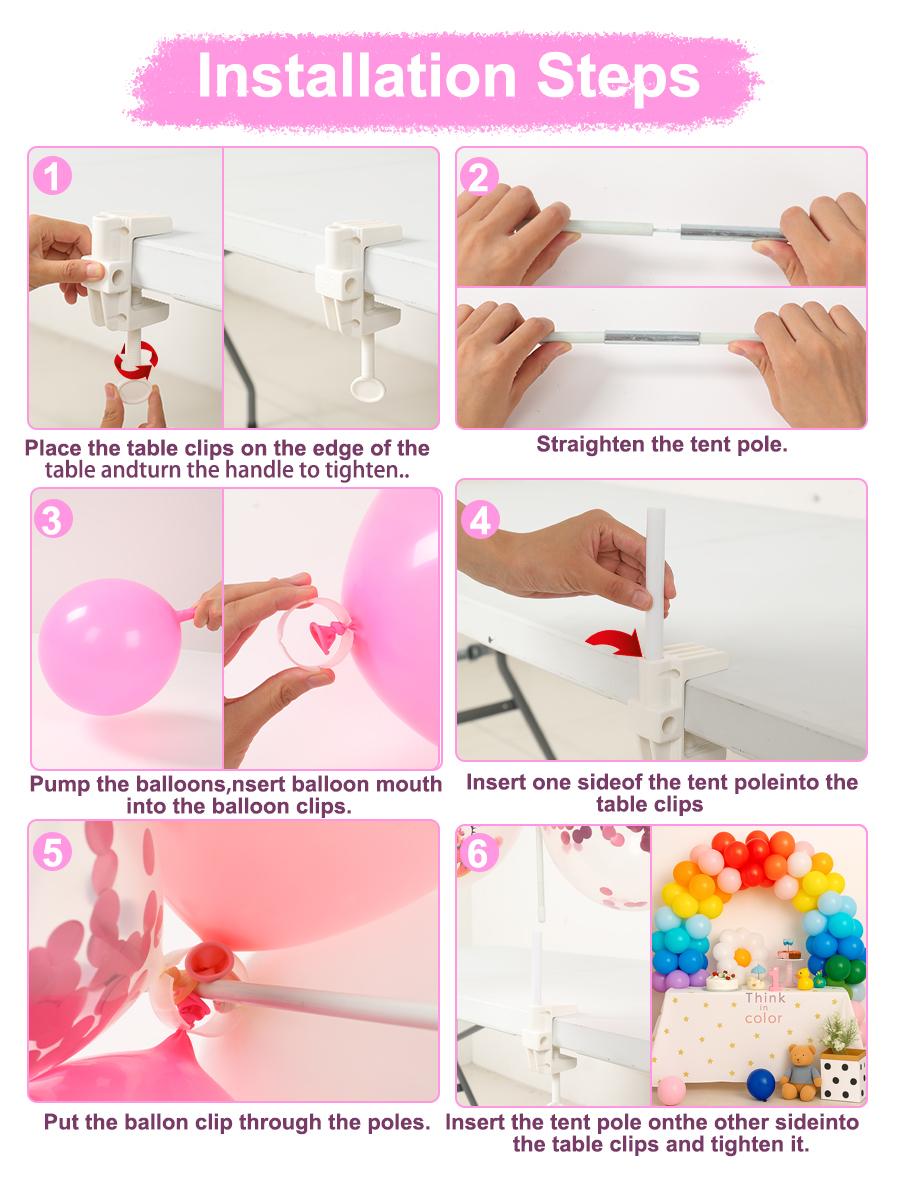 Installation Steps

1

Place the table clips on the edge of the table andturn the handle to tighten..

2

Straighten the tent pole.

3

Pump the balloons,nsert balloon mouth into the balloon clips.

4

Insert one sideof the tent poleinto the table clips

5

Put the ballon clip through the poles.

6

Think in color

Insert the tent pole onthe other sideinto the table clips and tighten it.