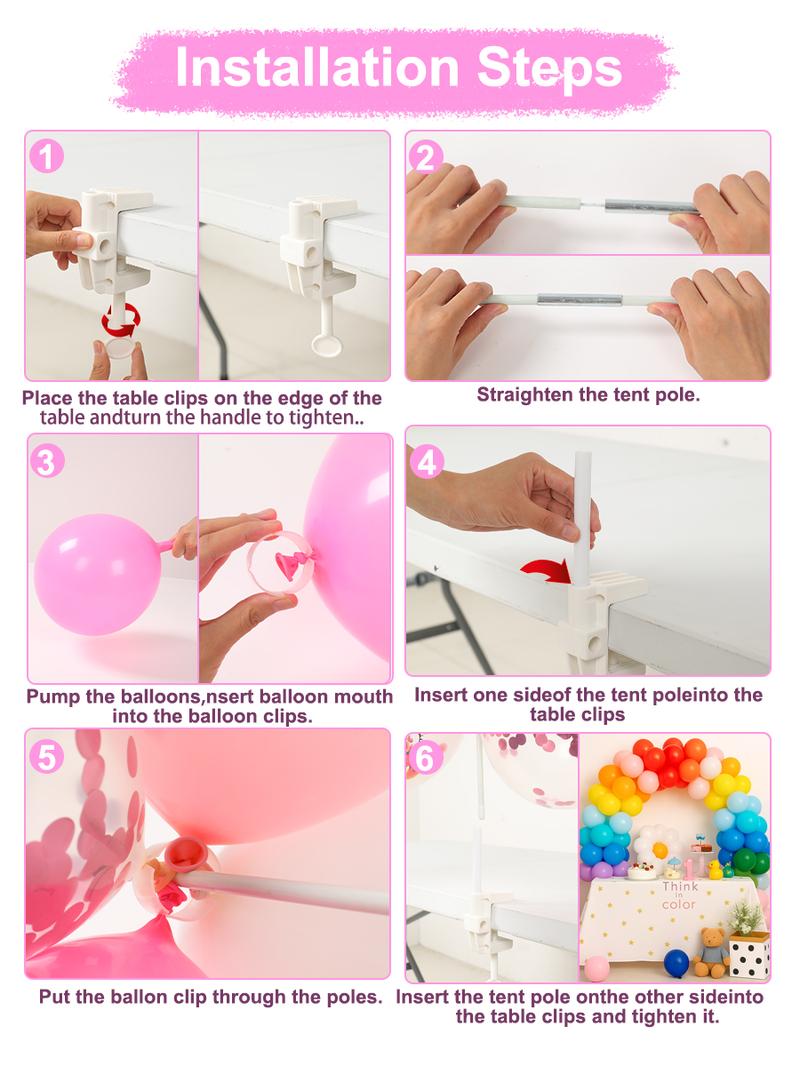 Installation Steps

1

Place the table clips on the edge of the table andturn the handle to tighten..

2

Straighten the tent pole.

3

Pump the balloons,nsert balloon mouth into the balloon clips.

4

Insert one sideof the tent poleinto the table clips

5

Put the ballon clip through the poles.

6

Think in color

Insert the tent pole onthe other sideinto the table clips and tighten it.