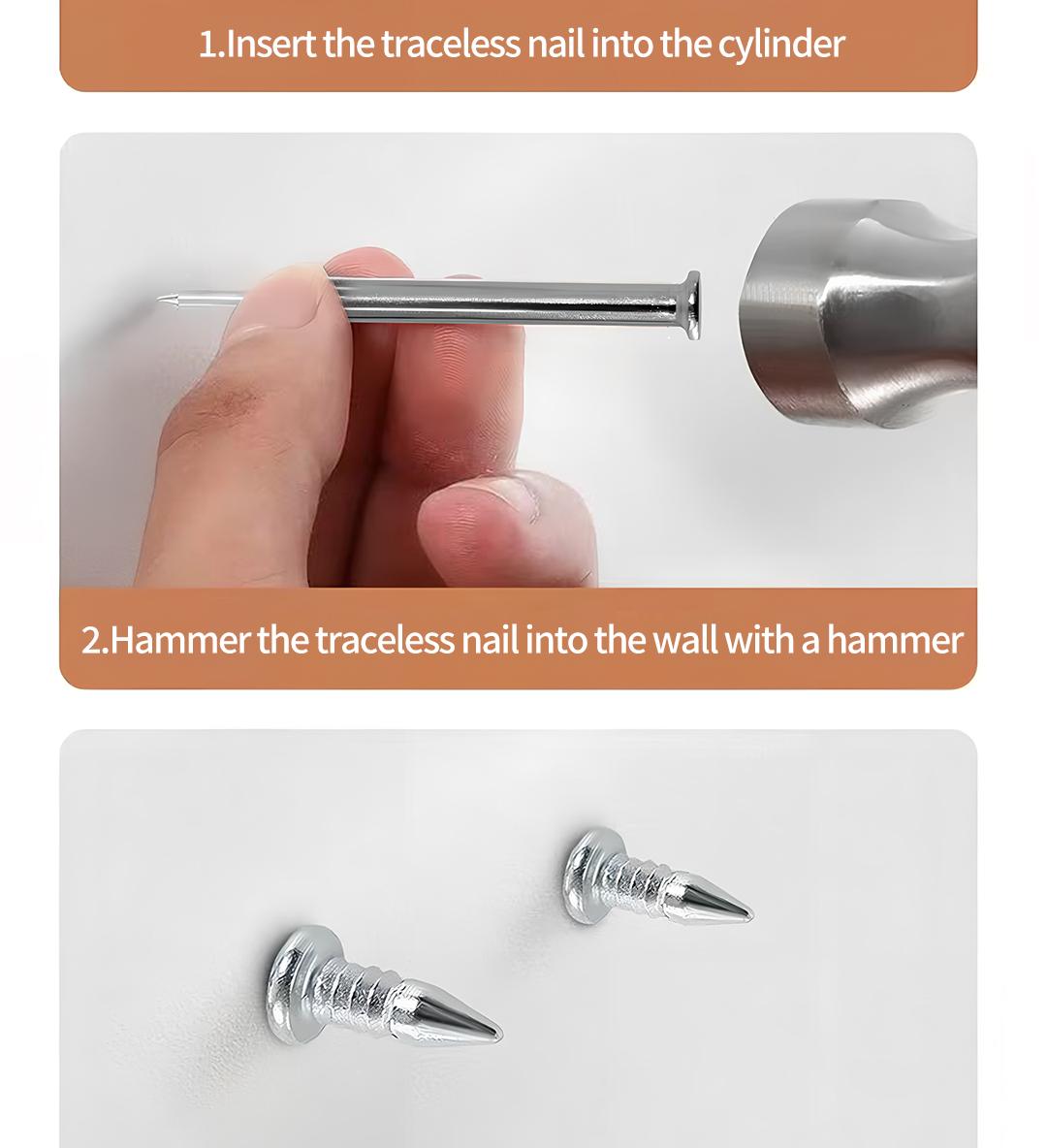 1.Insert the traceless nail into the cylinder

2.Hammer the traceless nail into the wall with a hammer