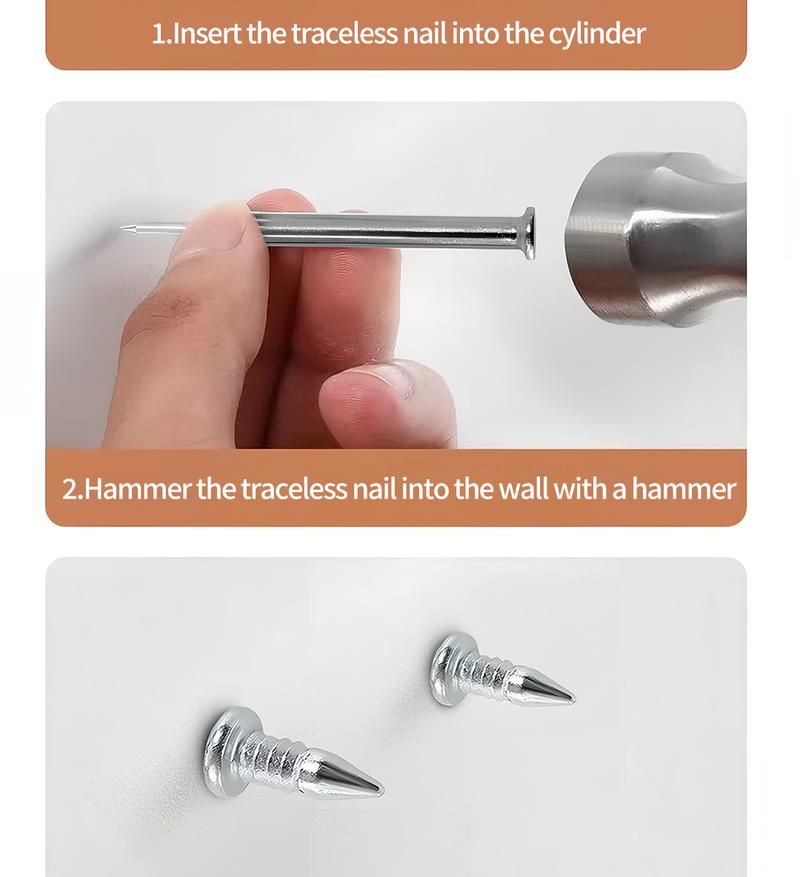 1.Insert the traceless nail into the cylinder

2.Hammer the traceless nail into the wall with a hammer