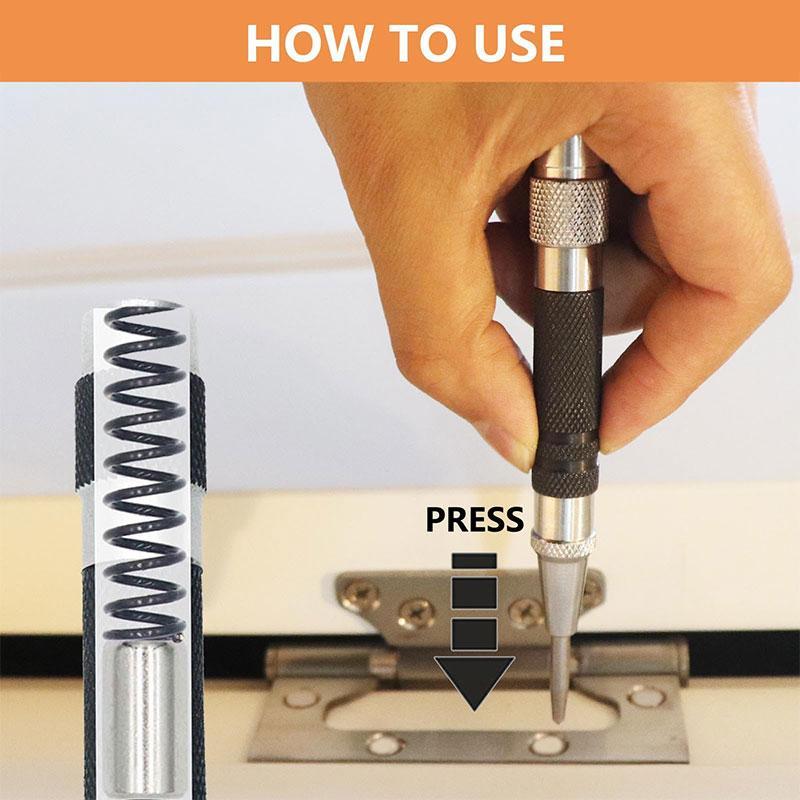 HOW TO USE

PRESS