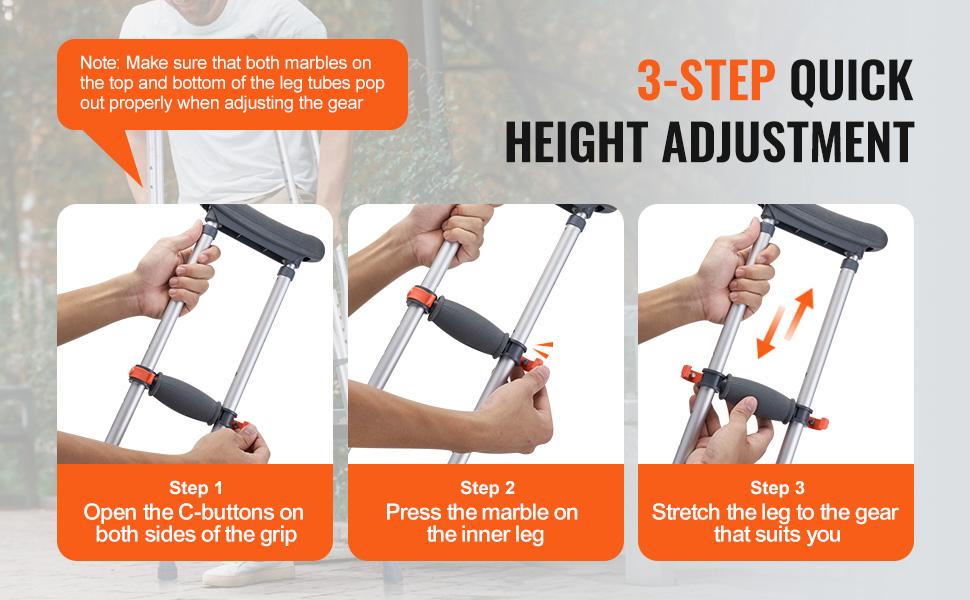 Note: Make sure that both marbles on the top and bottom of the leg tubes pop out properly when adjusting the gear

3-STEP QUICK HEIGHT ADJUSTMENT

Step 1
Open the C-buttons on both sides of the grip

Step 2
Press the marble on the inner leg

Step 3
Stretch the leg to the gear that suits you