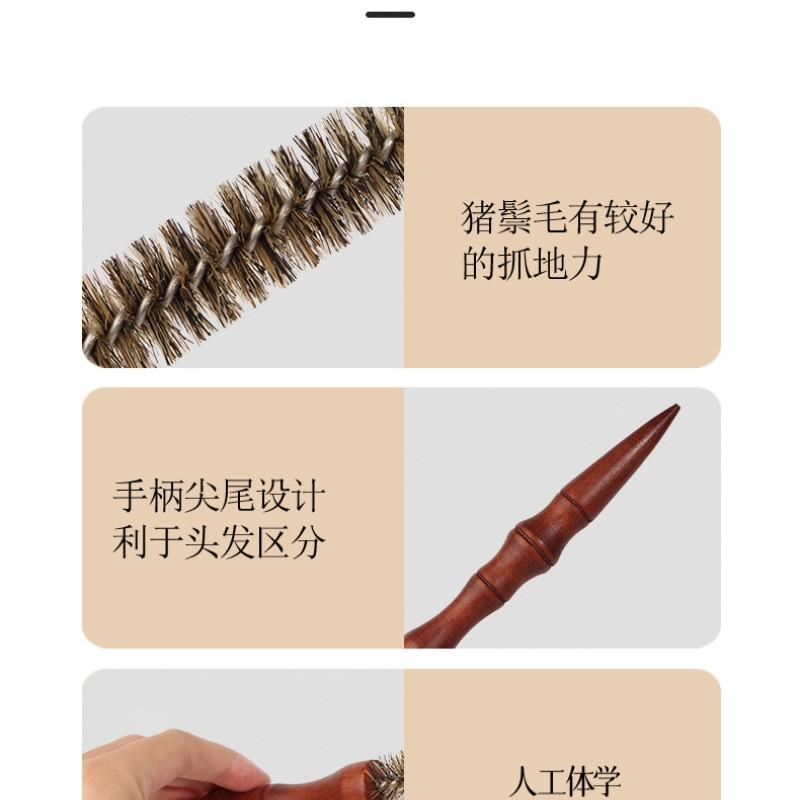 猪鬃毛有较好的抓地力

手柄尖尾设计利于头发区分

人工体学