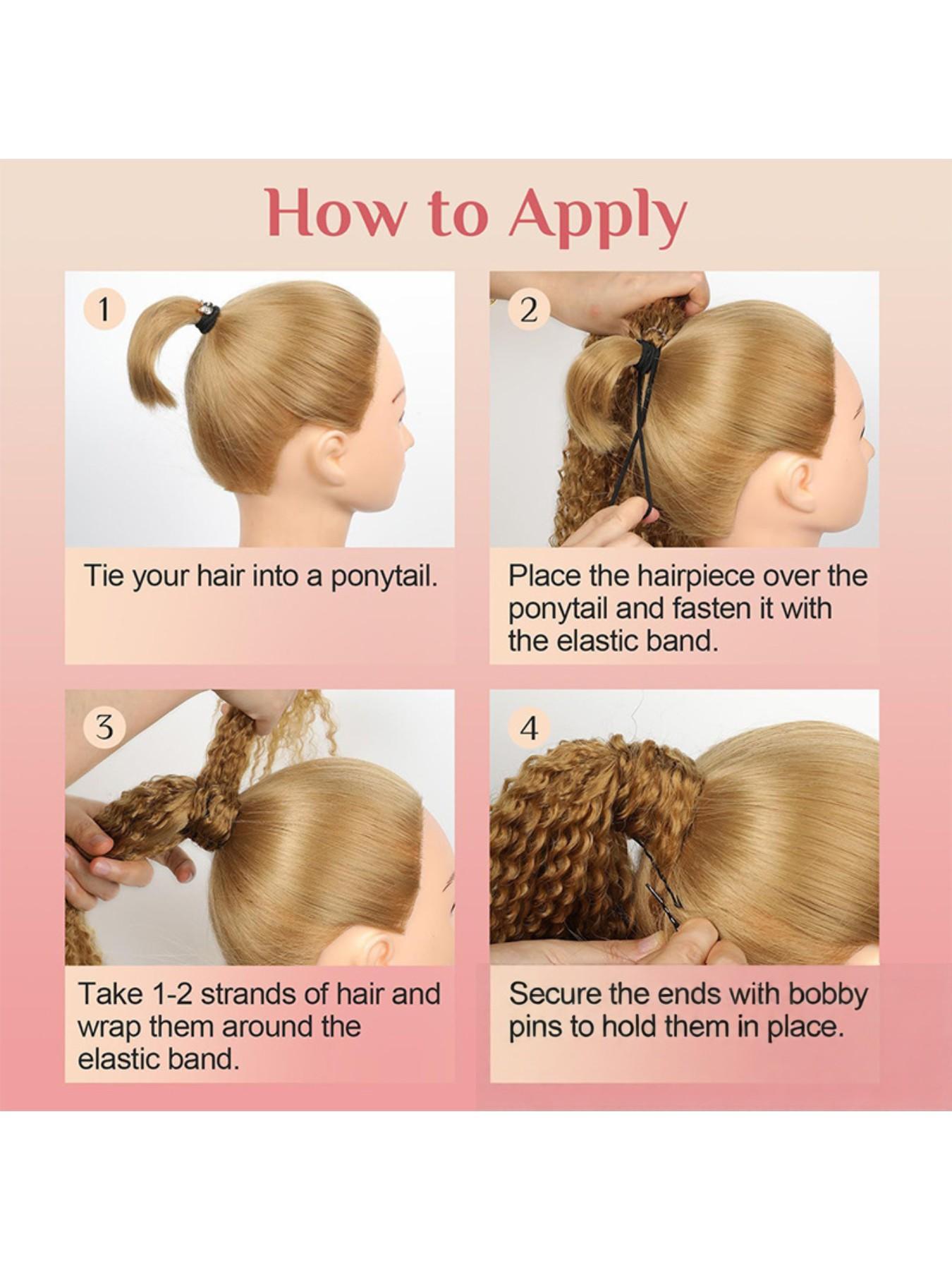 How to Apply

1

Tie your hair into a ponytail.

2

Place the hairpiece over the ponytail and fasten it with the elastic band.

3

Take 1-2 strands of hair and wrap them around the elastic band.

4

Secure the ends with bobby pins to hold them in place.