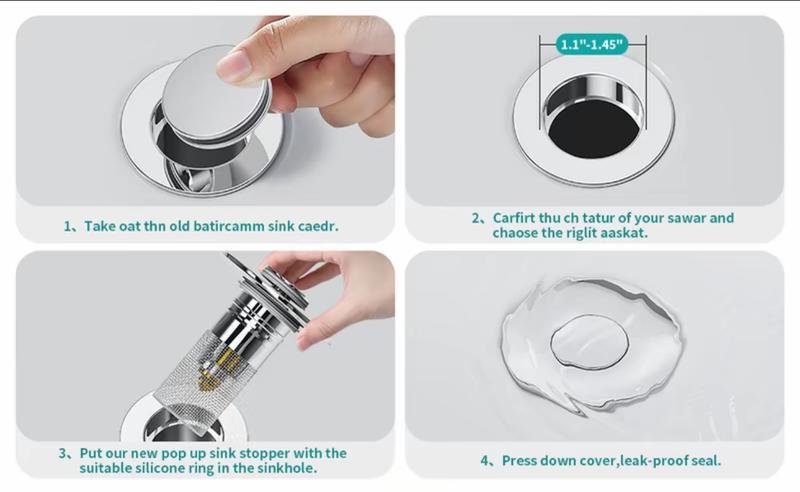 1、Take oat thn old batircamm sink caedr.

1.1"-1.45"

2、Carfirt thu ch tatur of your sawar and chaose the riglit aaskat.

3、Put our new pop up sink stopper with the suitable silicone ring in the sinkhole.

4、Press down cover,leak-proof seal.