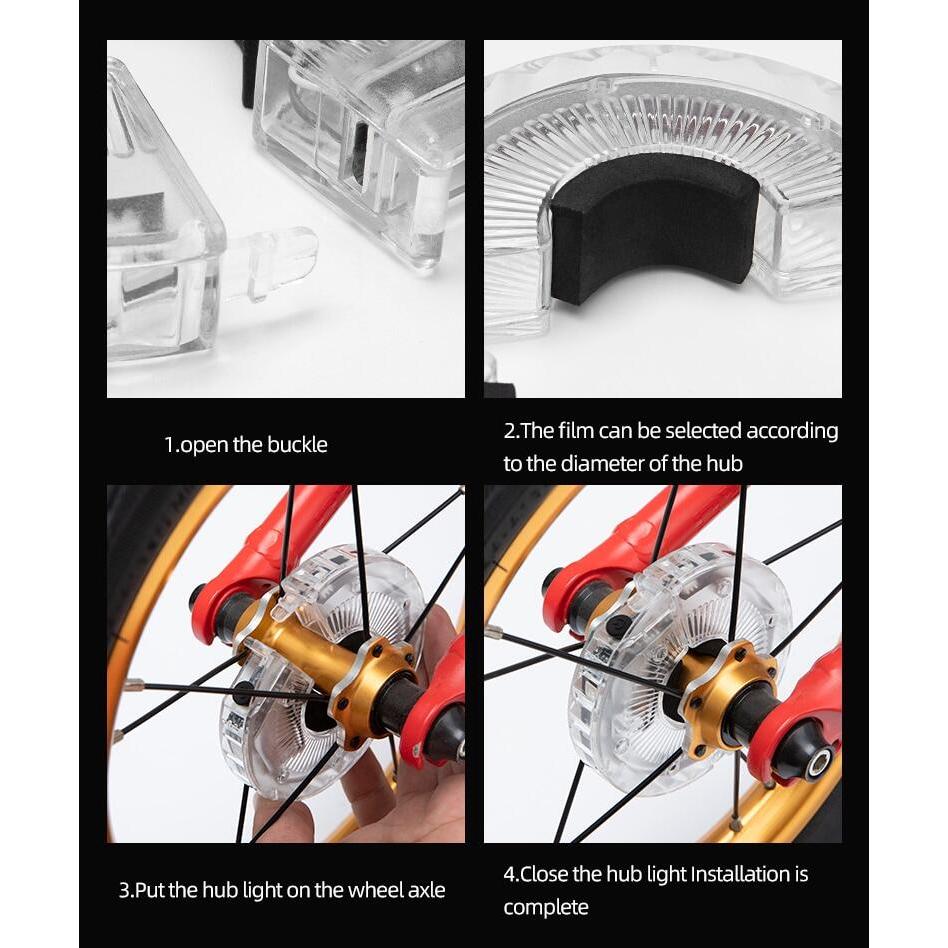 1.open the buckle

2.The film can be selected according to the diameter of the hub

3.Put the hub light on the wheel axle

4.Close the hub light Installation is complete