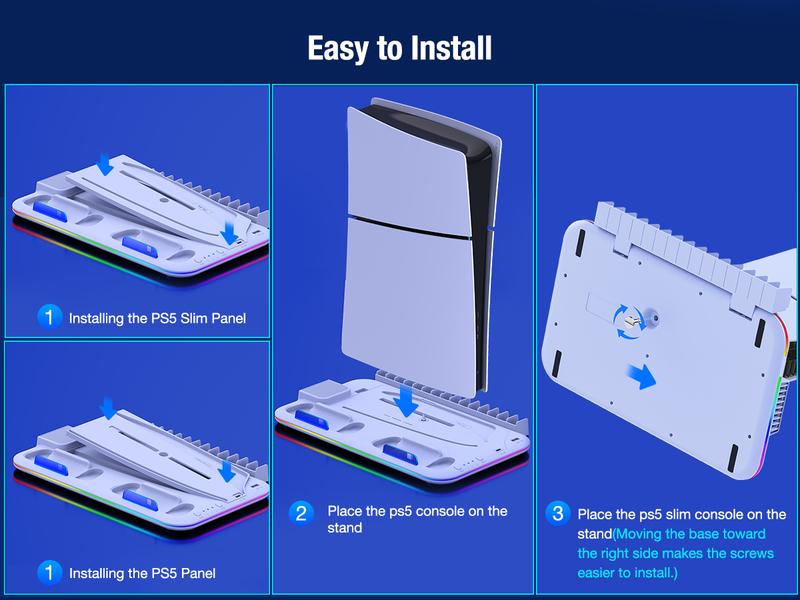 Easy to Install

1 Installing the PS5 Slim Panel

1 Installing the PS5 Panel

2 Place the ps5 console on the stand

3 Place the ps5 slim console on the stand(Moving the base toward the right side makes the screws easier to install.)