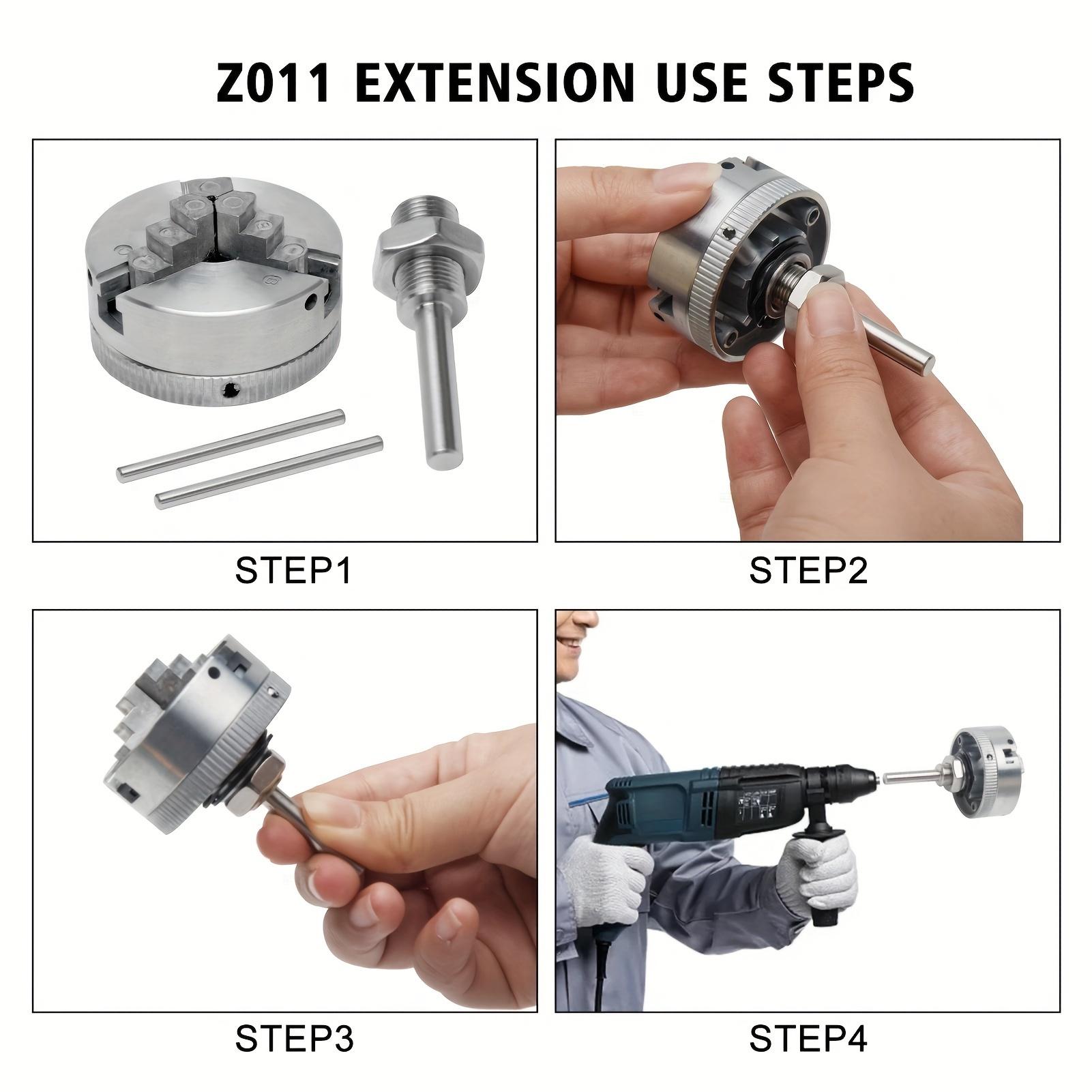 Z011 EXTENSION USE STEPS

STEP1

STEP2

STEP3

STEP4