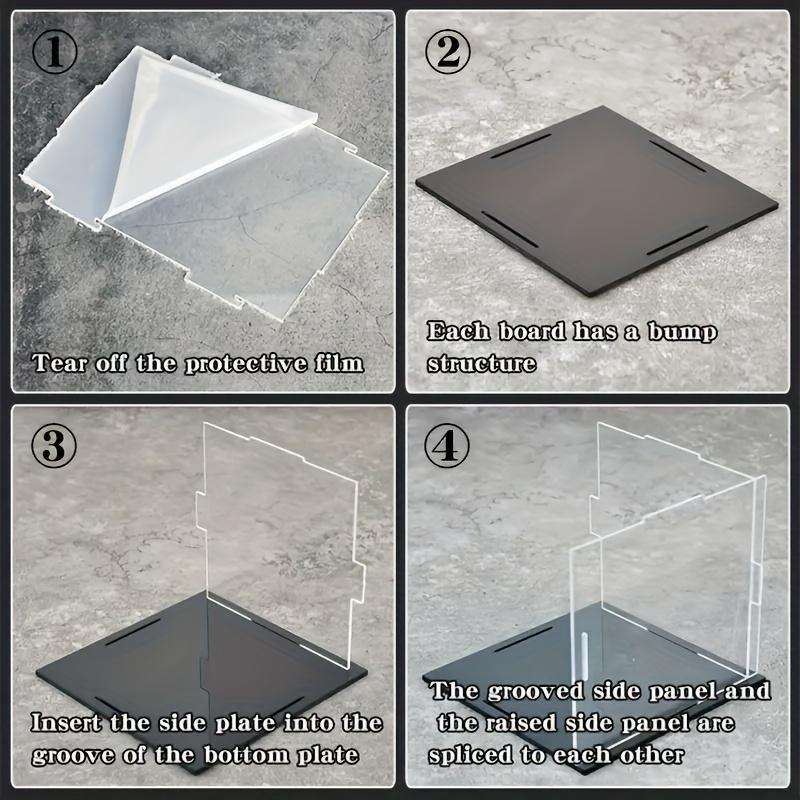 ①

Tear off the protective film

②

Each board has a bump structure

③

Insert the side plate into the groove of the bottom plate

④

The grooved side panel and the raised side panel are spliced to each other