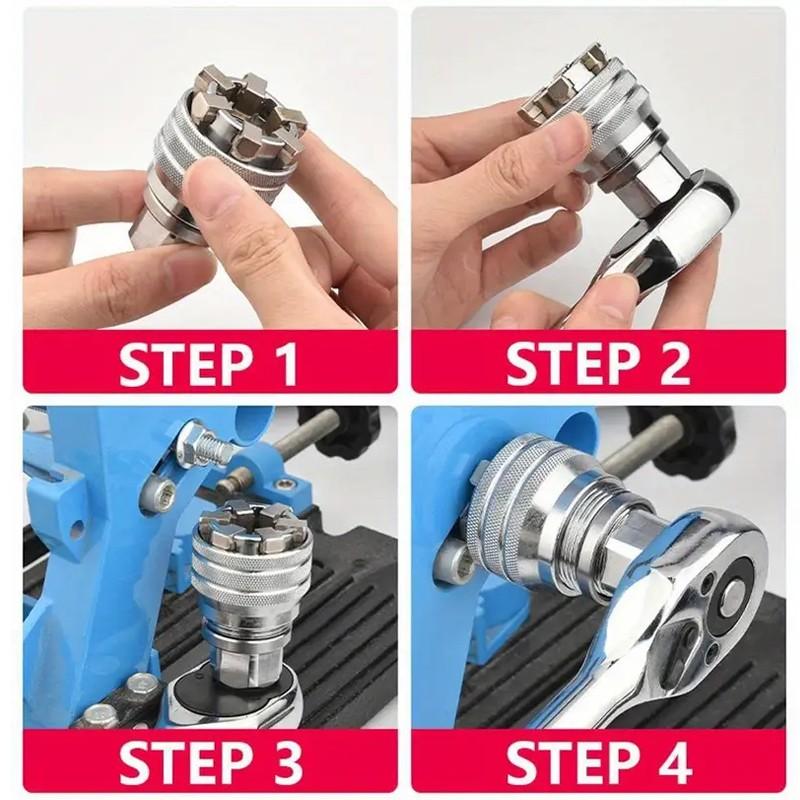 STEP 1

STEP 2

STEP 3

STEP 4