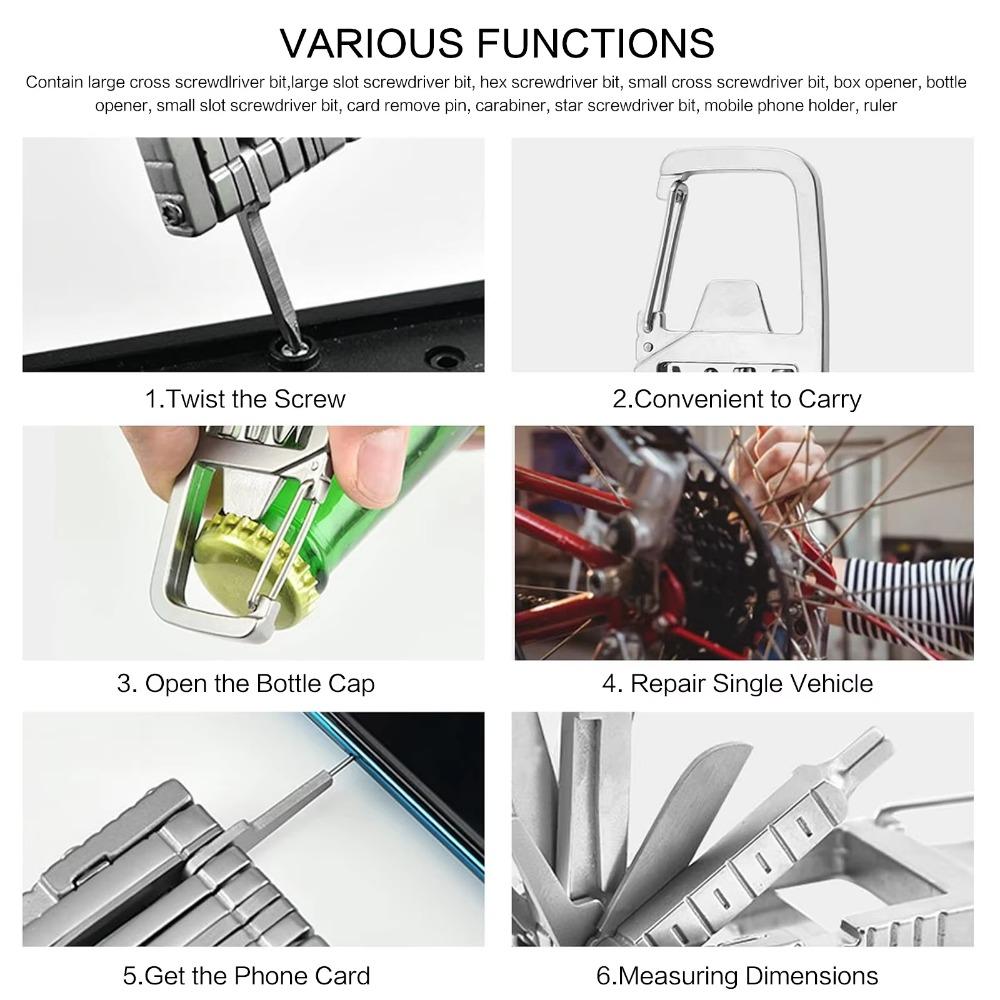 VARIOUS FUNCTIONS

Contain large cross screwdlriver bit,large slot screwdriver bit, hex screwdriver bit, small cross screwdriver bit, box opener, bottle opener, small slot screwdriver bit, card remove pin, carabiner, star screwdriver bit, mobile phone holder, ruler

1.Twist the Screw

2.Convenient to Carry

3. Open the Bottle Cap

4. Repair Single Vehicle

5.Get the Phone Card

6.Measuring Dimensions