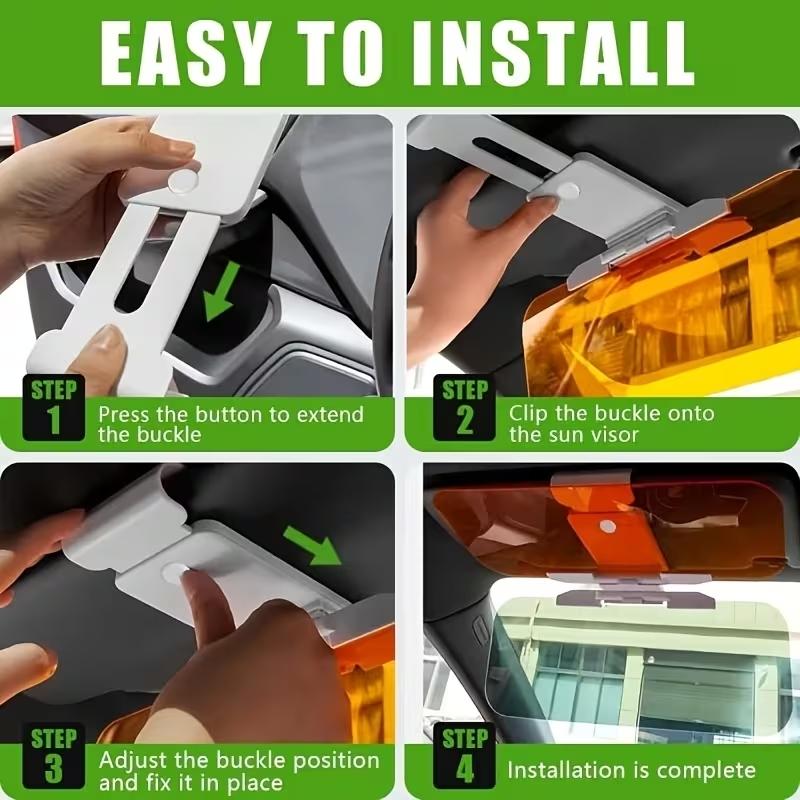 EASY TO INSTALL

STEP 1
Press the button to extend the buckle

STEP 2
Clip the buckle onto the sun visor

STEP 3
Adjust the buckle position and fix it in place

STEP 4
Installation is complete