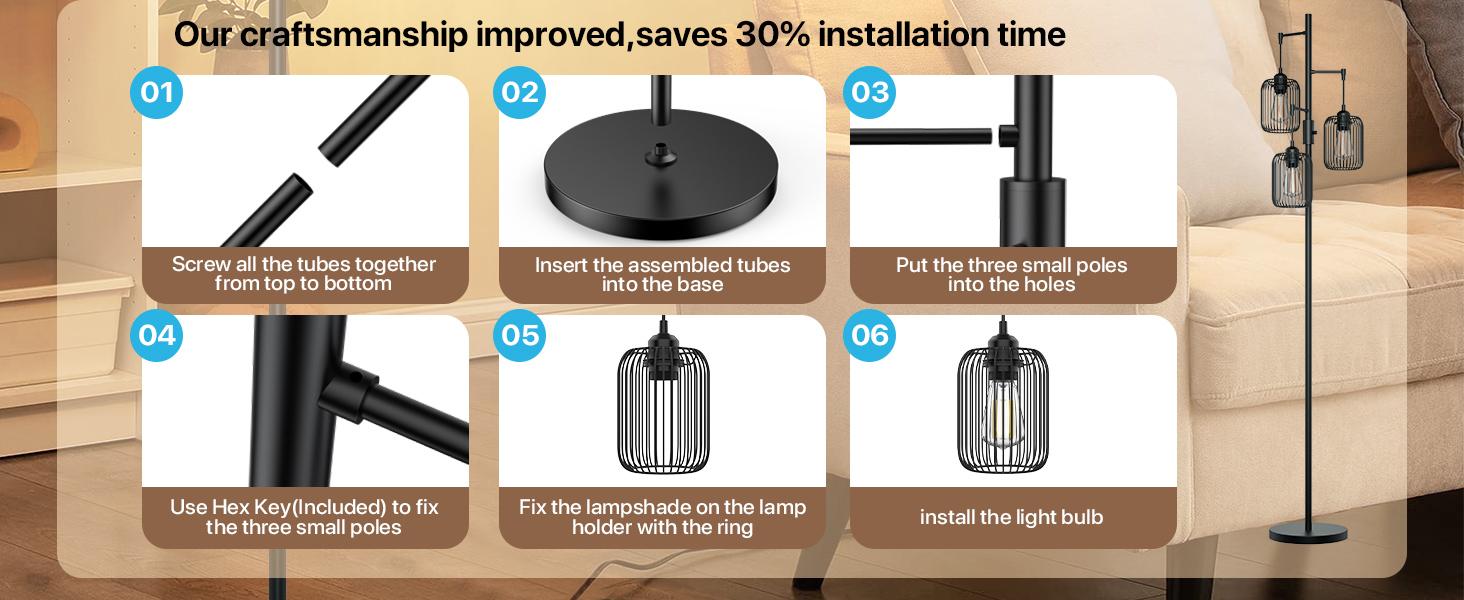 Our craftsmanship improved,saves 30% installation time

01

Screw all the tubes together from top to bottom

02

Insert the assembled tubes into the base

03

Put the three small poles into the holes

04

Use Hex Key(Included) to fix the three small poles

05

Fix the lampshade on the lamp holder with the ring

06

install the light bulb