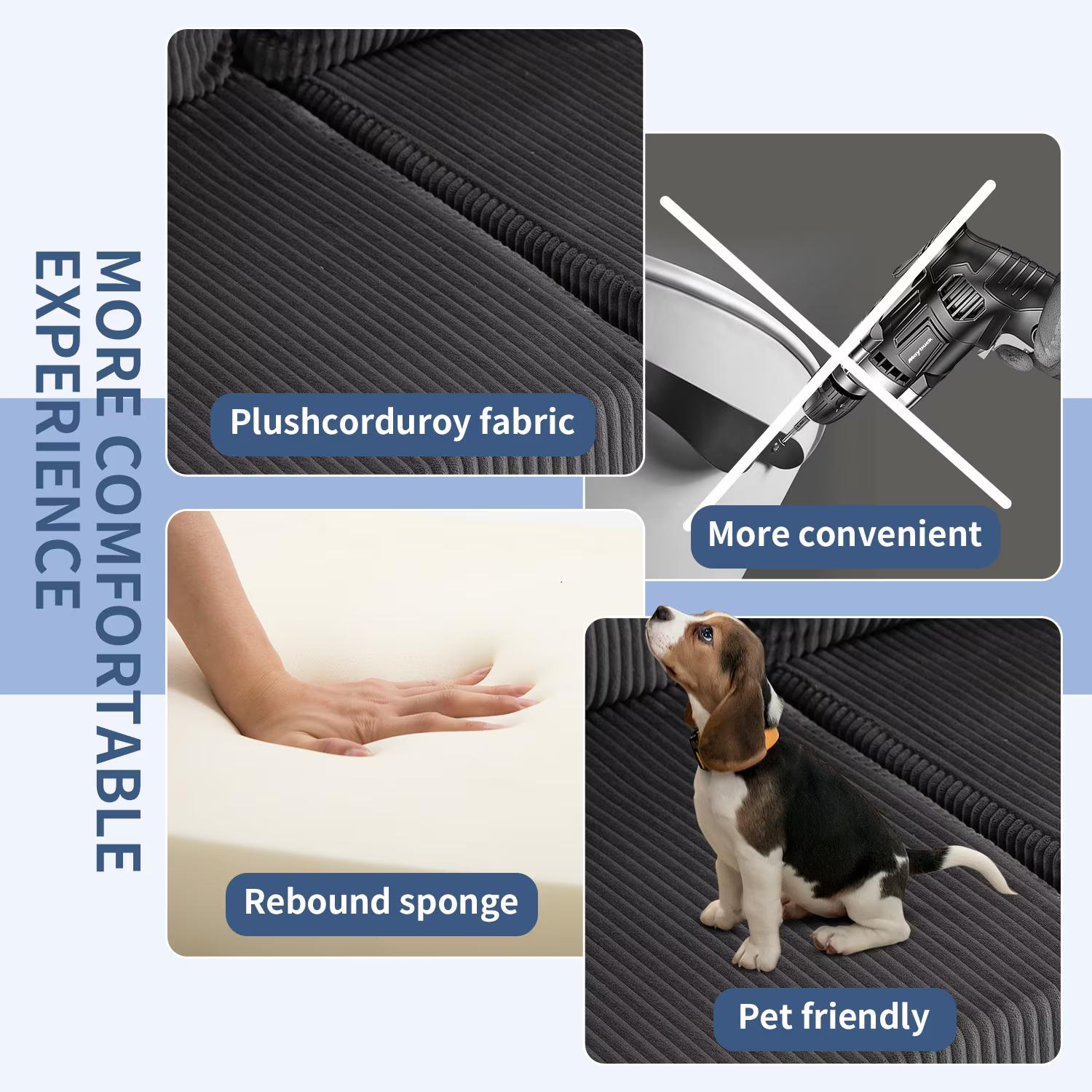 MORE COMFORTABLE EXPERIENCE

Plushcorduroy fabric

More convenient

Rebound sponge

Pet friendly