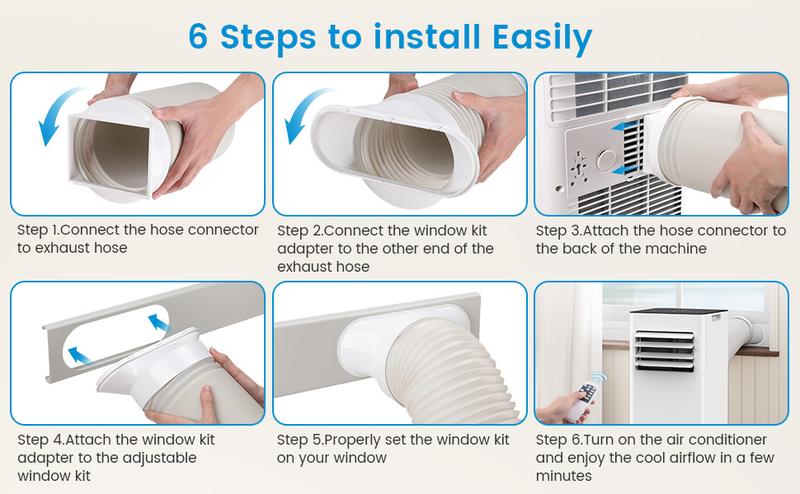 6 Steps to install Easily

Step 1.Connect the hose connector to exhaust hose

Step 2.Connect the window kit adapter to the other end of the exhaust hose

Step 3.Attach the hose connector to the back of the machine

Step 4.Attach the window kit adapter to the adjustable window kit

Step 5.Properly set the window kit on your window

Step 6.Turn on the air conditioner and enjoy the cool airflow in a few minutes