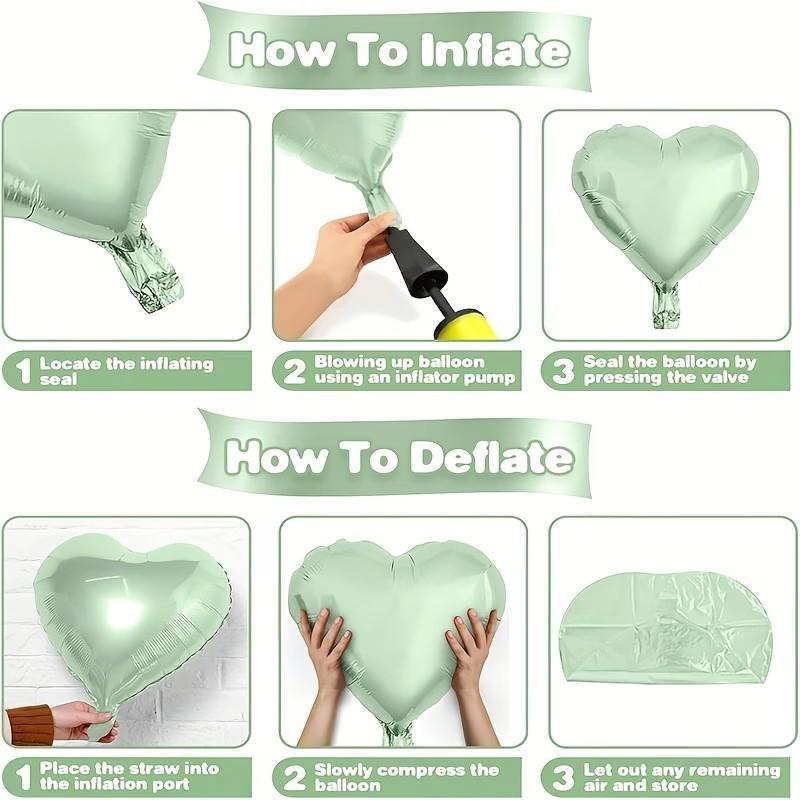 How To Inflate

1 Locate the inflating seal

2 Blowing up balloon using an inflator pump

3 Seal the balloon by pressing the valve

How To Deflate

1 Place the straw into the inflation port

2 Slowly compress the balloon

3 Let out any remaining air and store