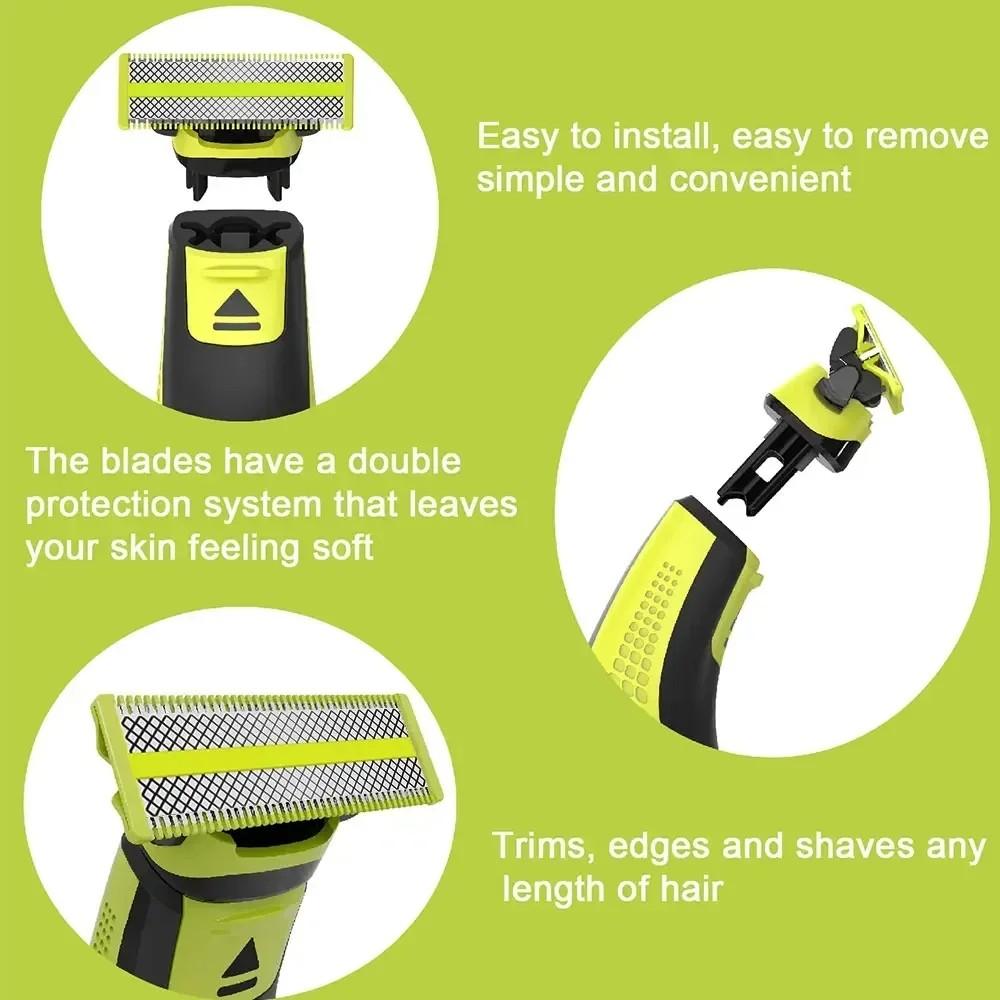 Easy to install, easy to remove simple and convenient

The blades have a double protection system that leaves your skin feeling soft

Trims, edges and shaves any length of hair