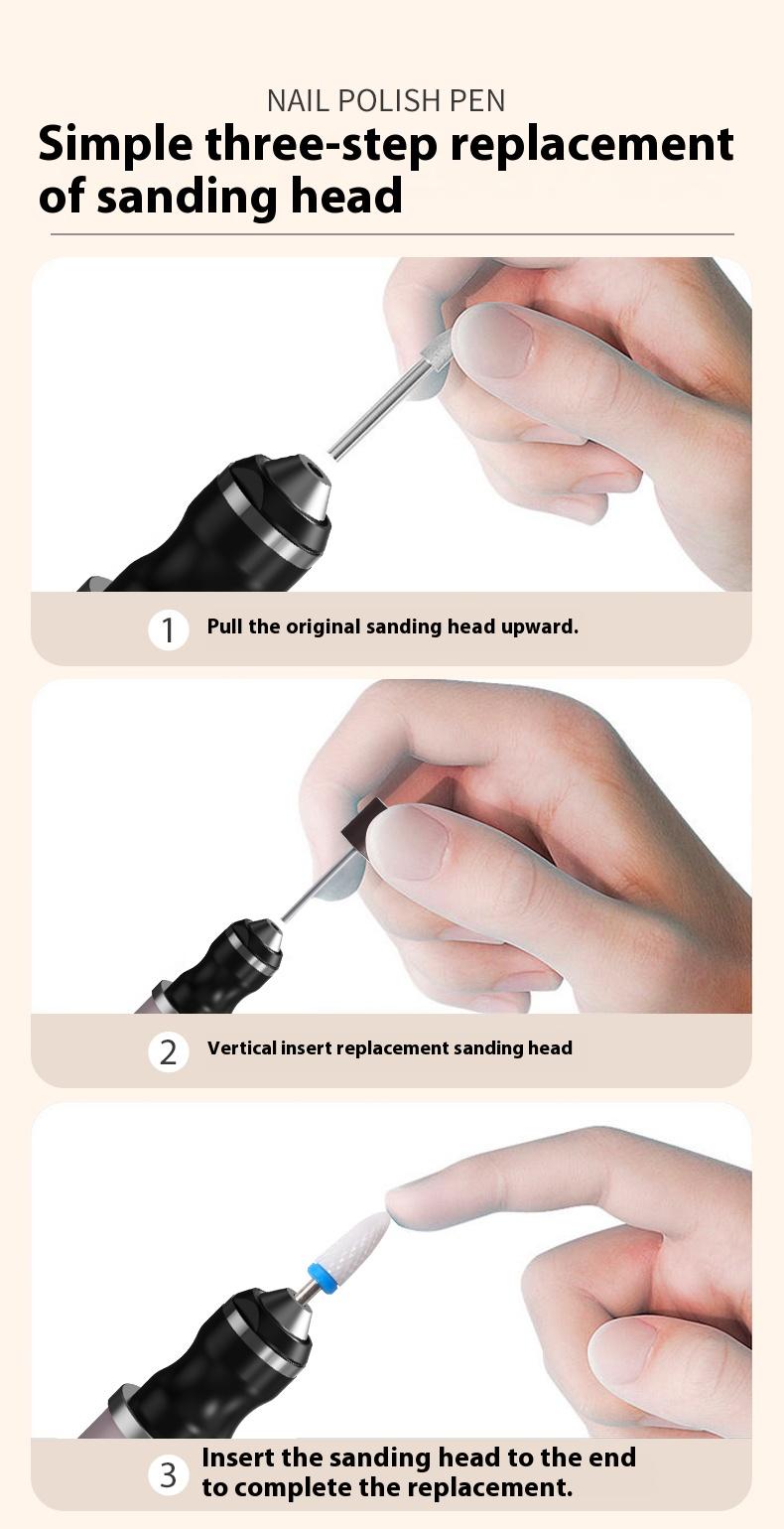 NAIL POLISH PEN

Simple three-step replacement of sanding head

1 Pull the original sanding head upward.

2 Vertical insert replacement sanding head

3 Insert the sanding head to the end to complete the replacement.