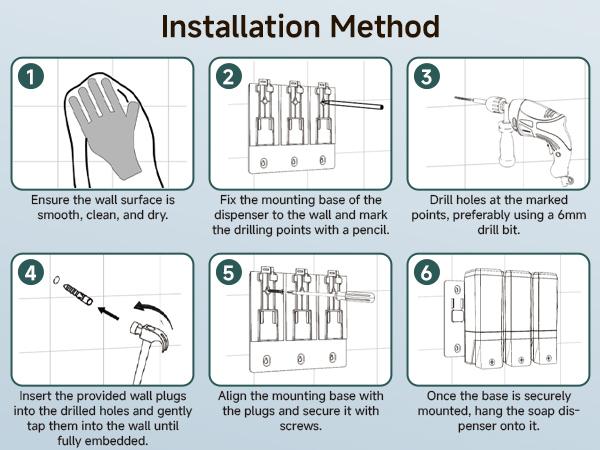 Installation Method

1
Ensure the wall surface is smooth, clean, and dry.

2
Fix the mounting base of the dispenser to the wall and mark the drilling points with a pencil.

3
Drill holes at the marked points, preferably using a 6mm drill bit.

4
Insert the provided wall plugs into the drilled holes and gently tap them into the wall until fully embedded.

5
Align the mounting base with the plugs and secure it with screws.

6
Once the base is securely mounted, hang the soap dispenser onto it.