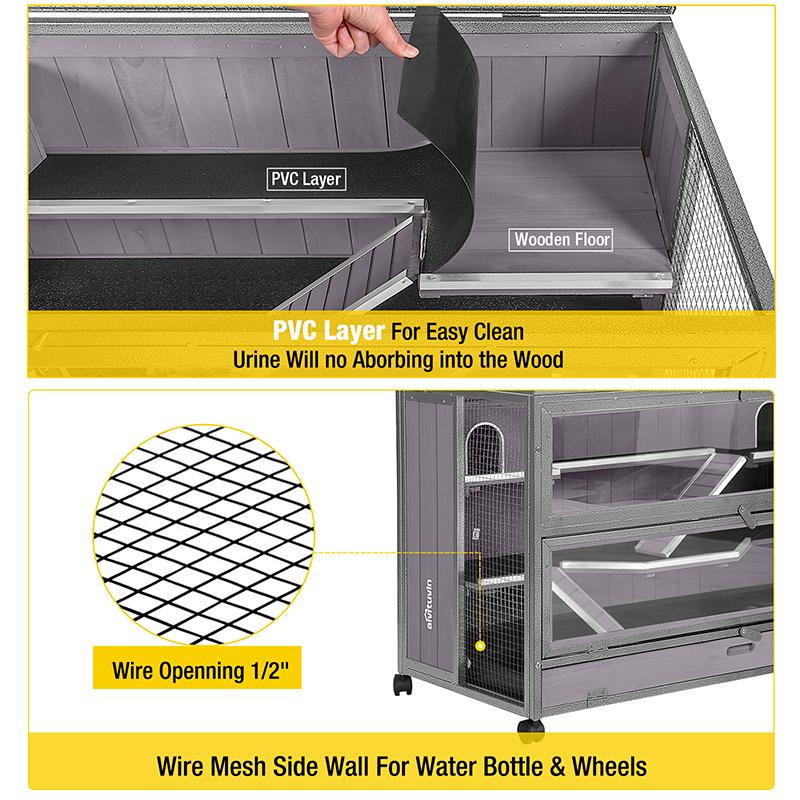 PVC Layer

Wooden Floor

PVC Layer For Easy Clean
Urine Will no Aborbing into the Wood

aivituvin

Wire Openning 1/2"

Wire Mesh Side Wall For Water Bottle & Wheels