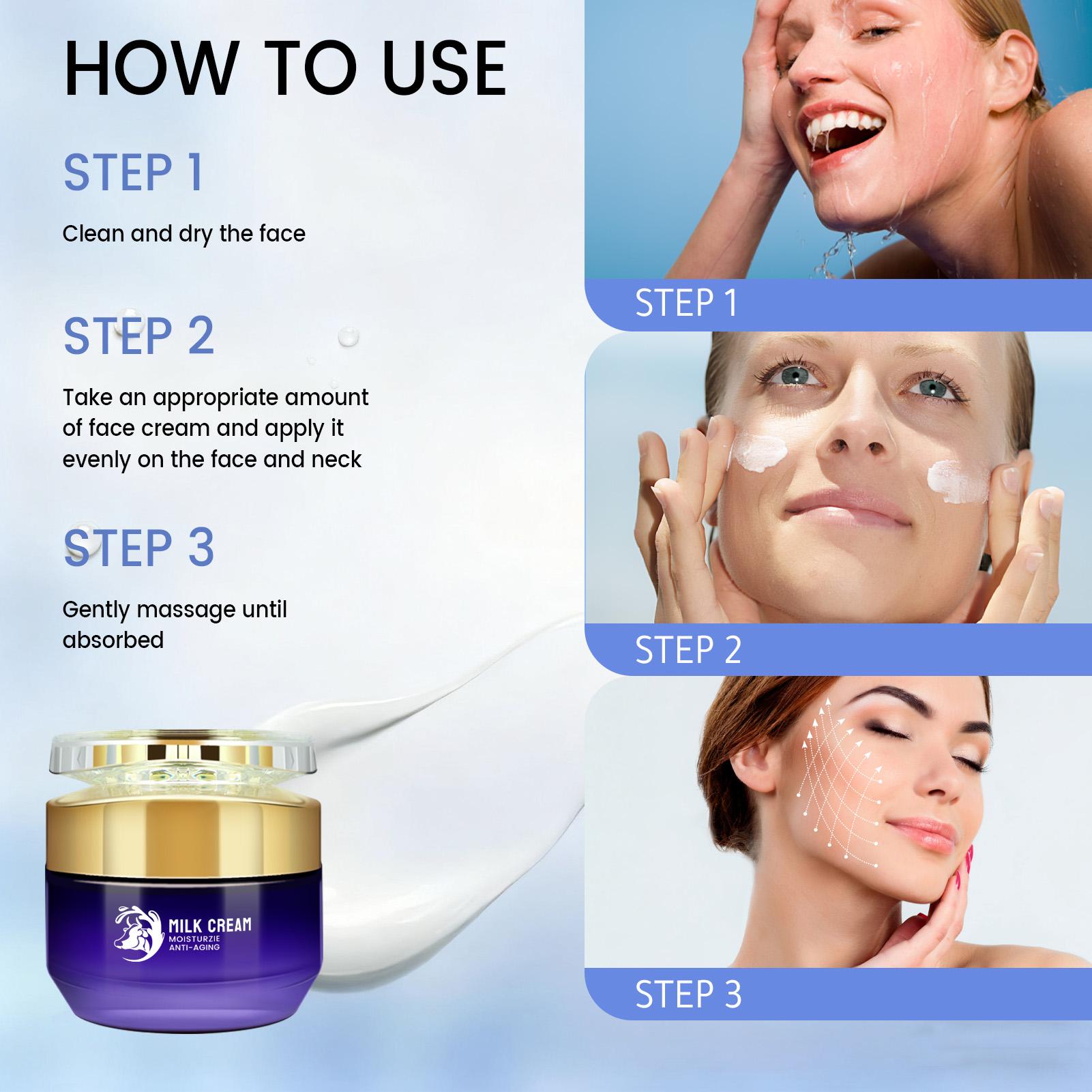 HOW TO USE

STEP 1

Clean and dry the face

STEP 2

Take an appropriate amount of face cream and apply it evenly on the face and neck

STEP 3

Gently massage until absorbed

MILK CREAM
MOISTURZIE
ANTI-AGING

STEP 1

STEP 2

STEP 3