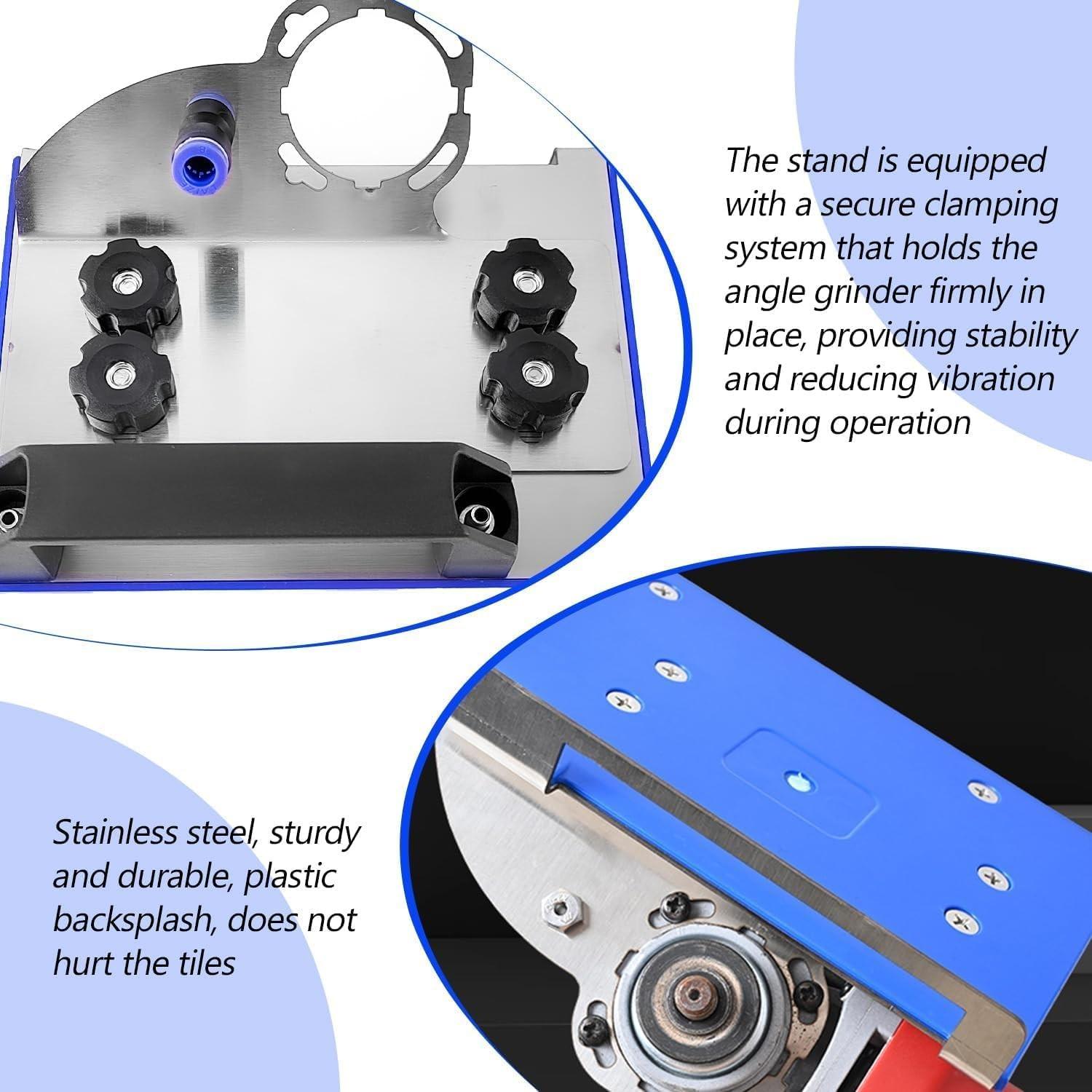 The stand is equipped with a secure clamping system that holds the angle grinder firmly in place, providing stability and reducing vibration during operation

Stainless steel, sturdy and durable, plastic backsplash, does not hurt the tiles